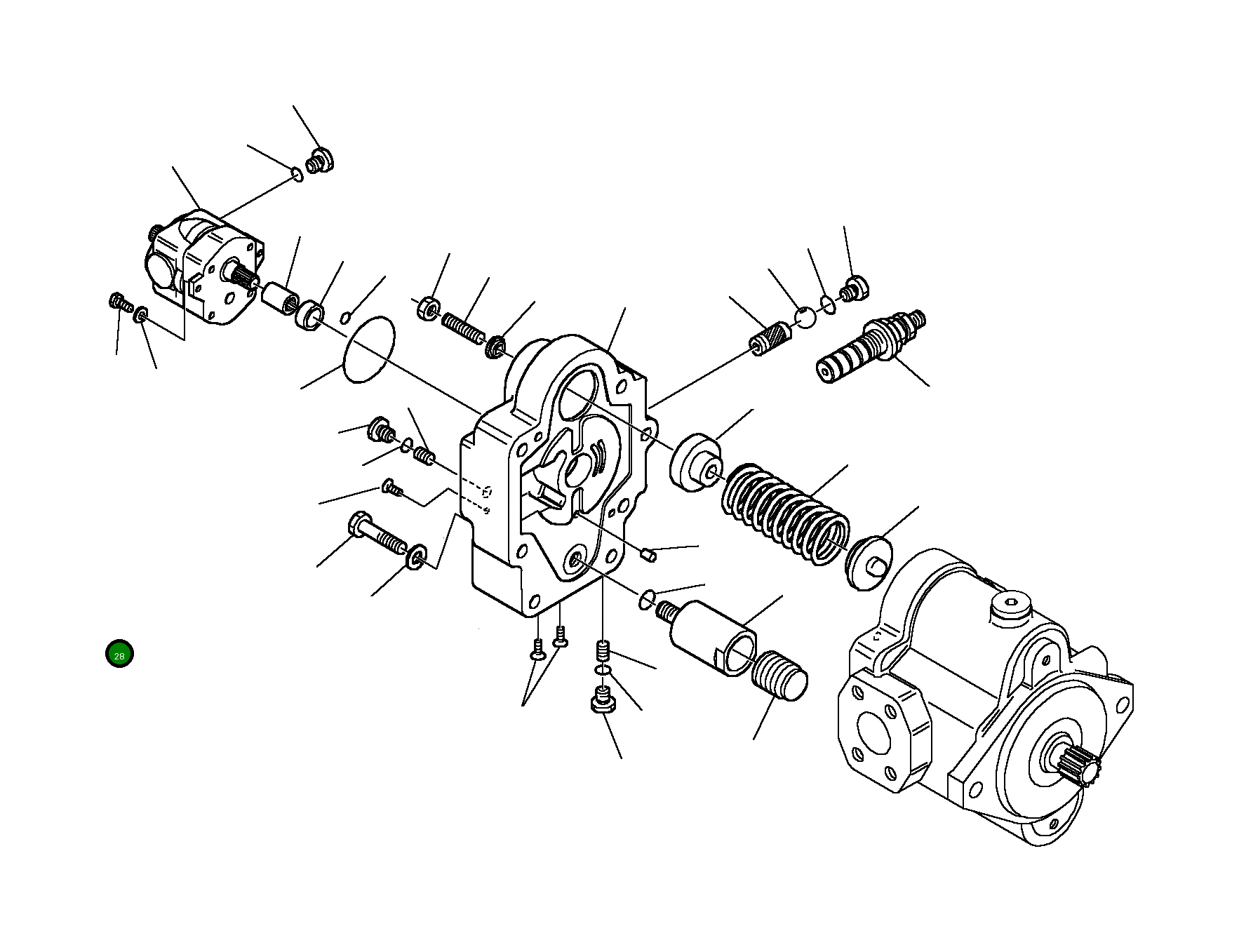 28