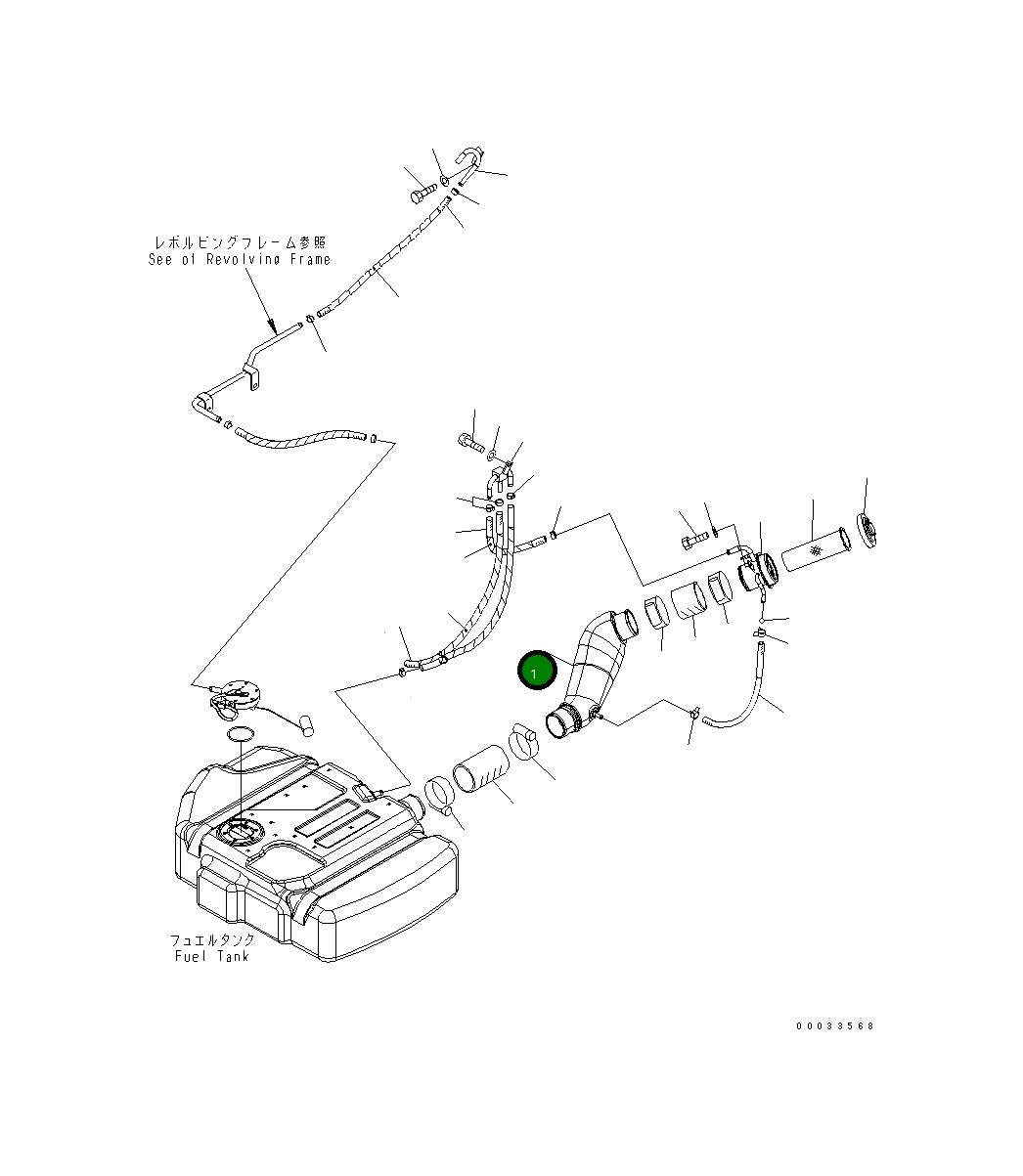 レボルビングフレーム参照
See of Revolving Frame

1

フュエルタンク
Fuel Tank

00033568