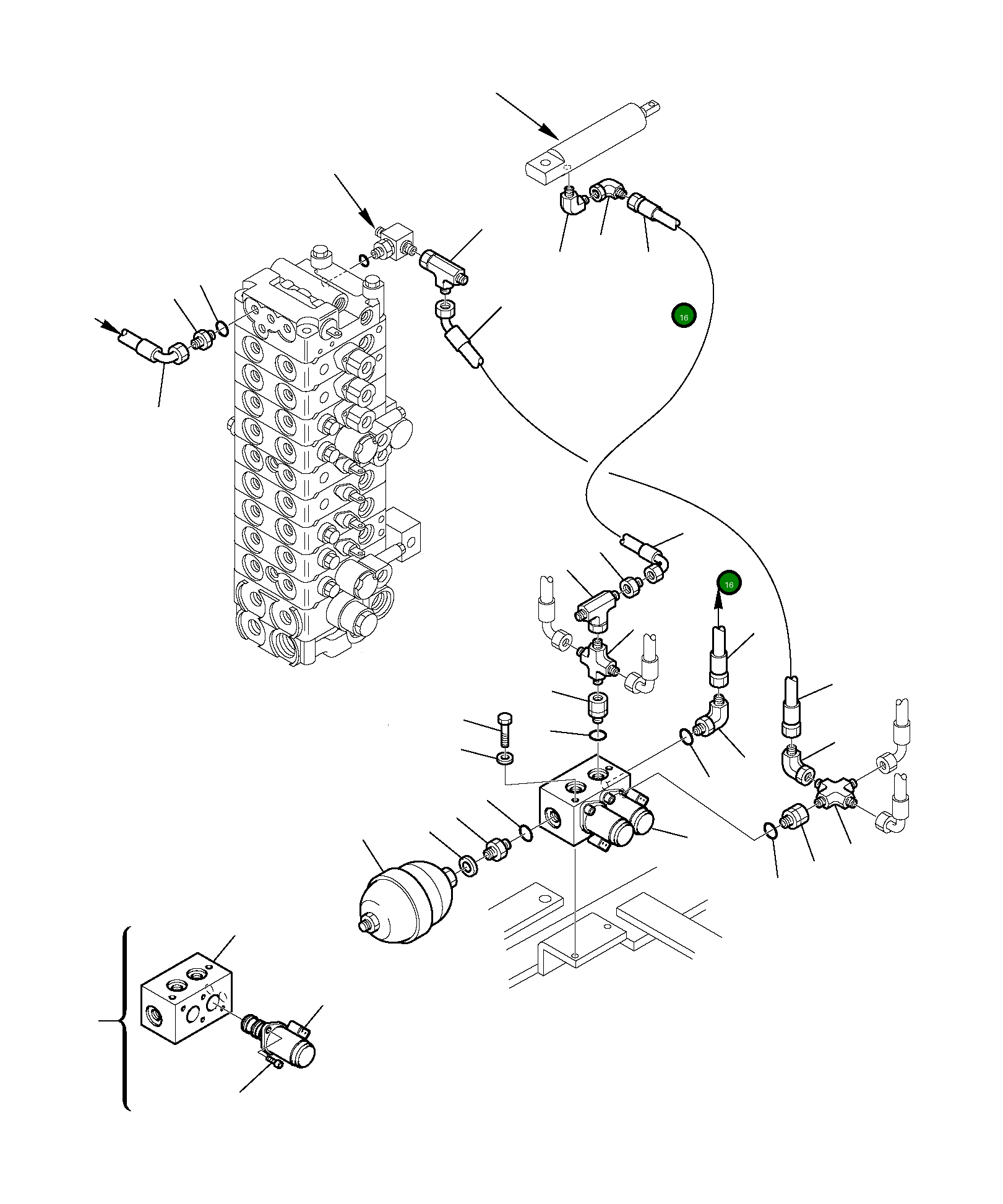 16

16