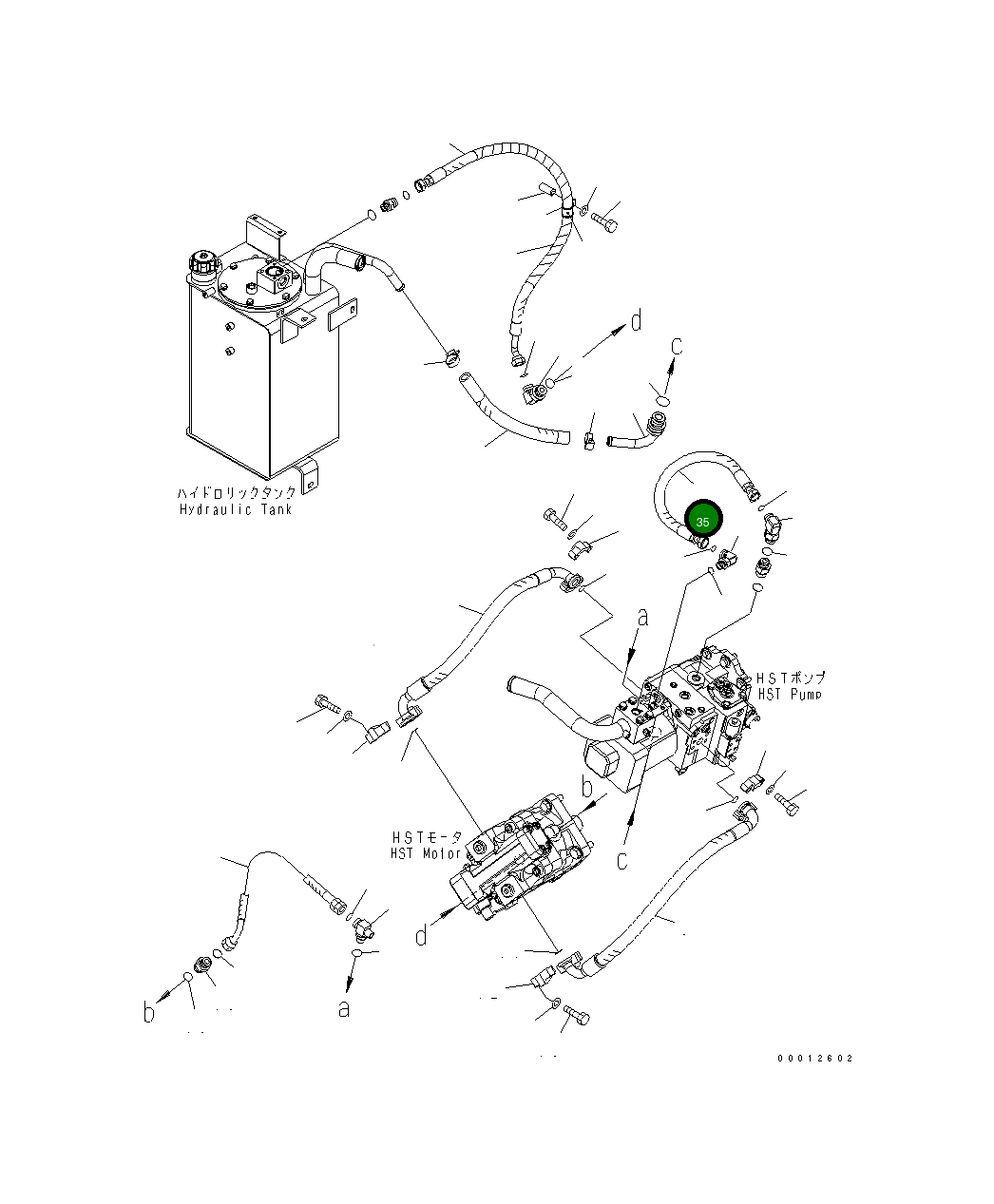 d

c

ハイドロリックタンク
Hydraulic Tank

35

a

HSTポンプ
HST Pump

b

HSTモータ
HST Motor

c

d

b

a

00012602