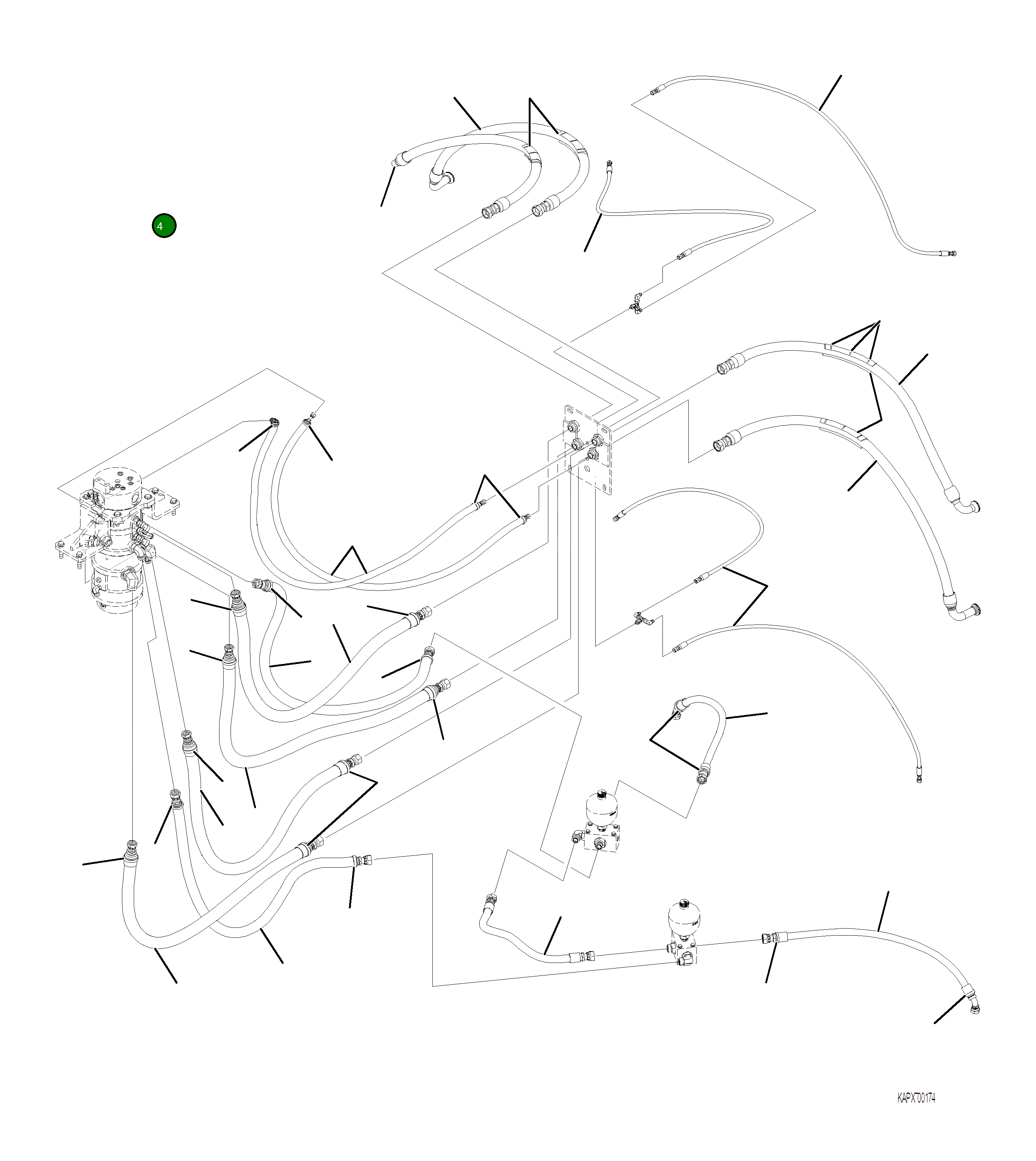 4

KAPX00174