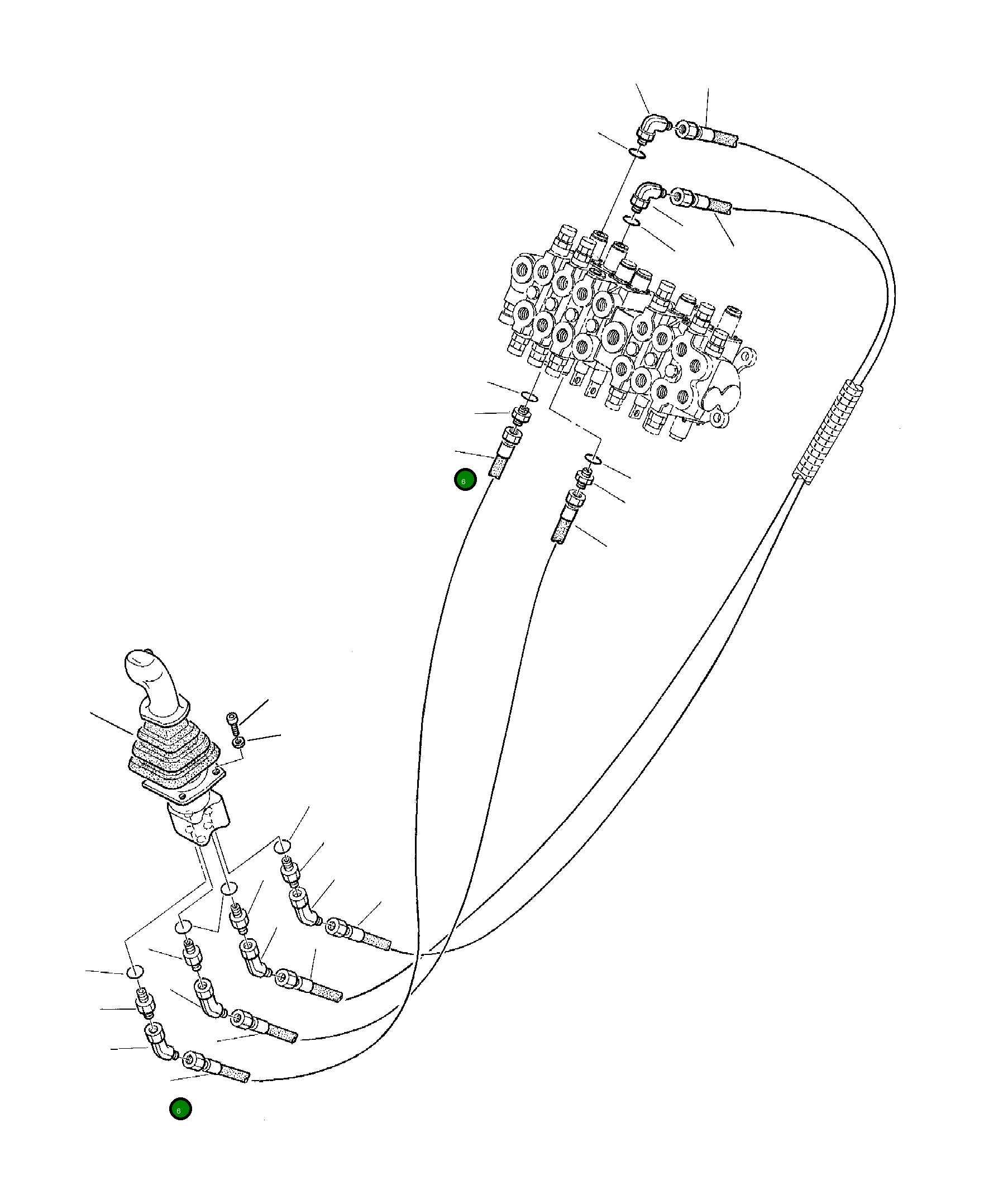 6

6