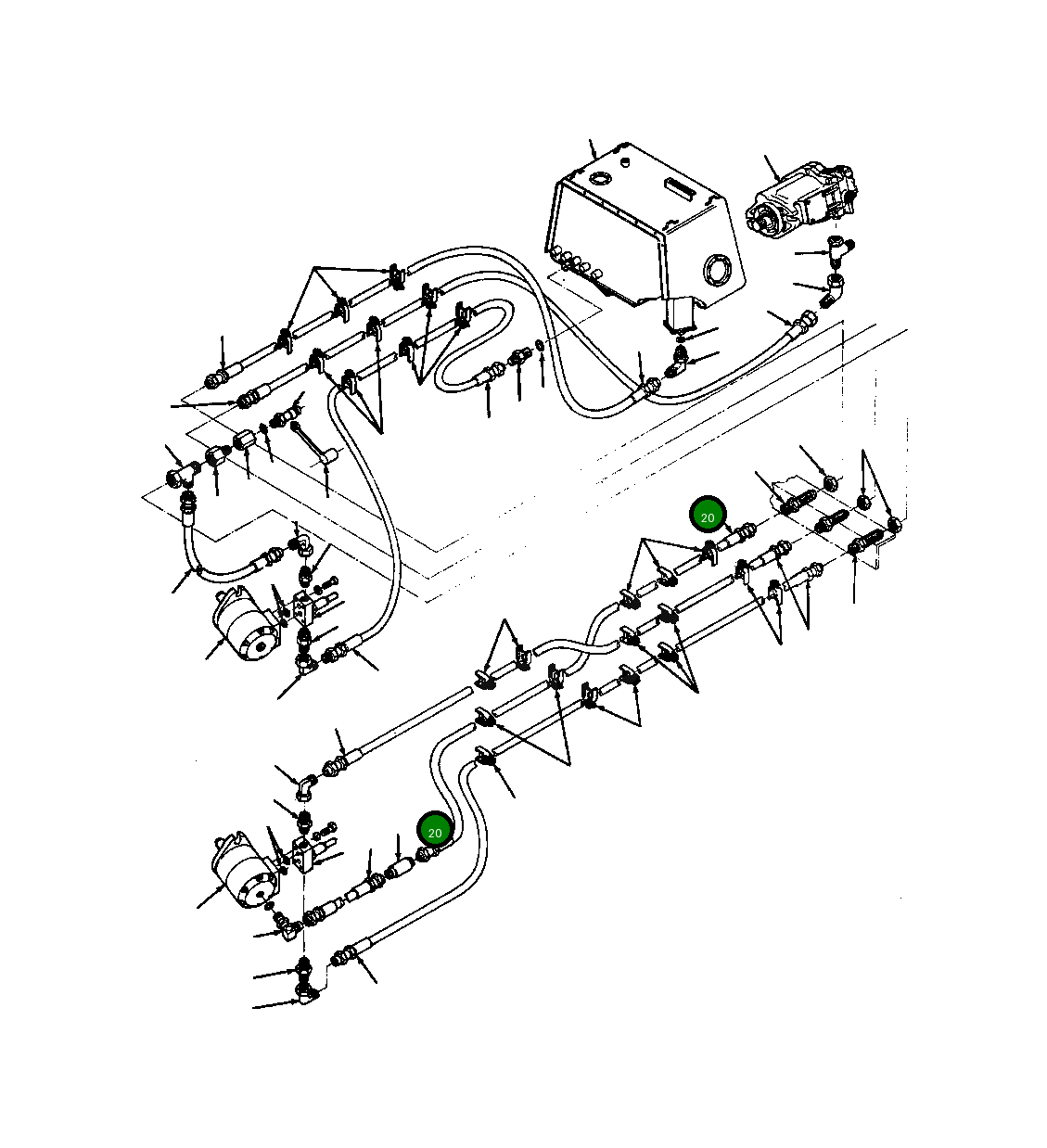 20

20