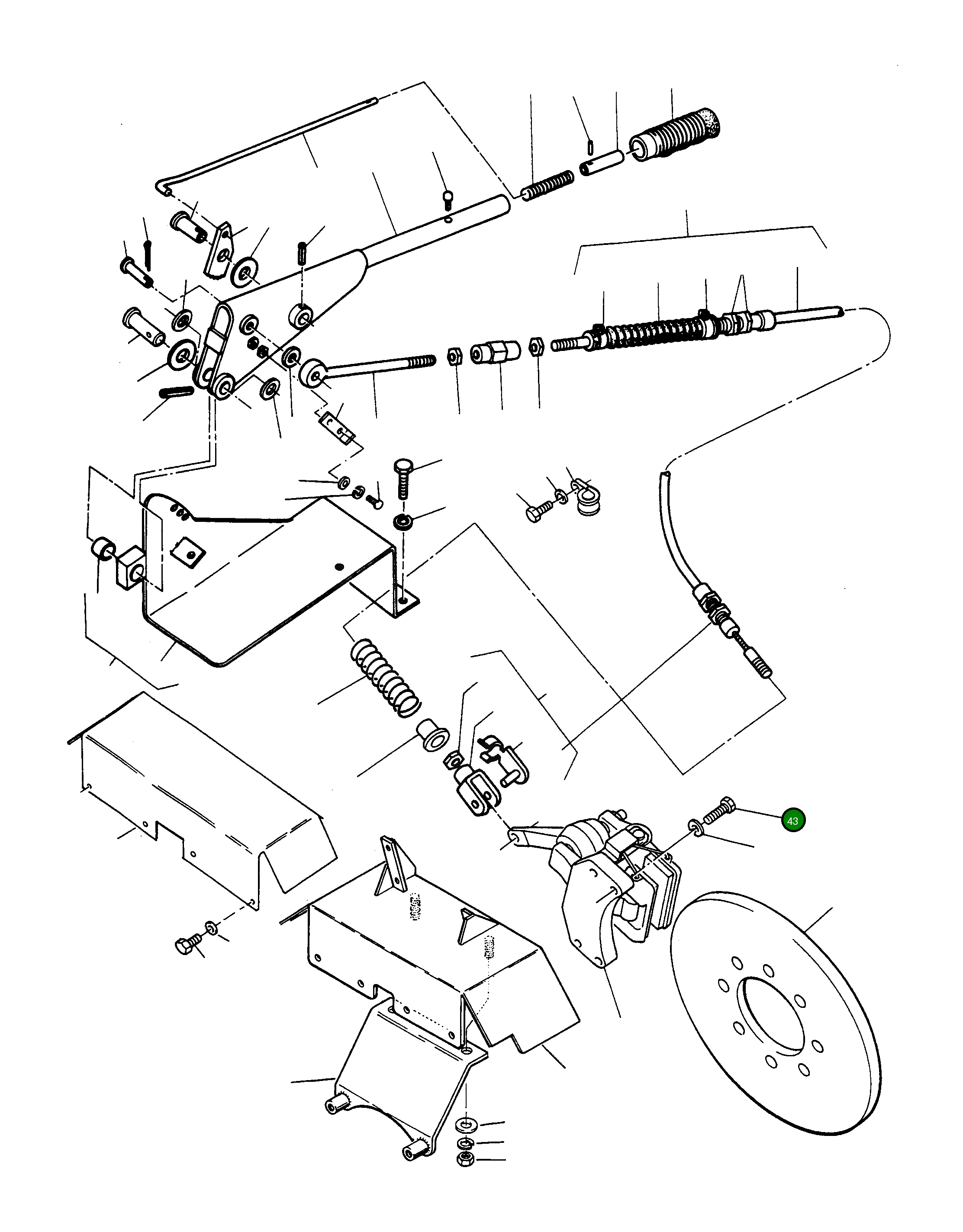 43