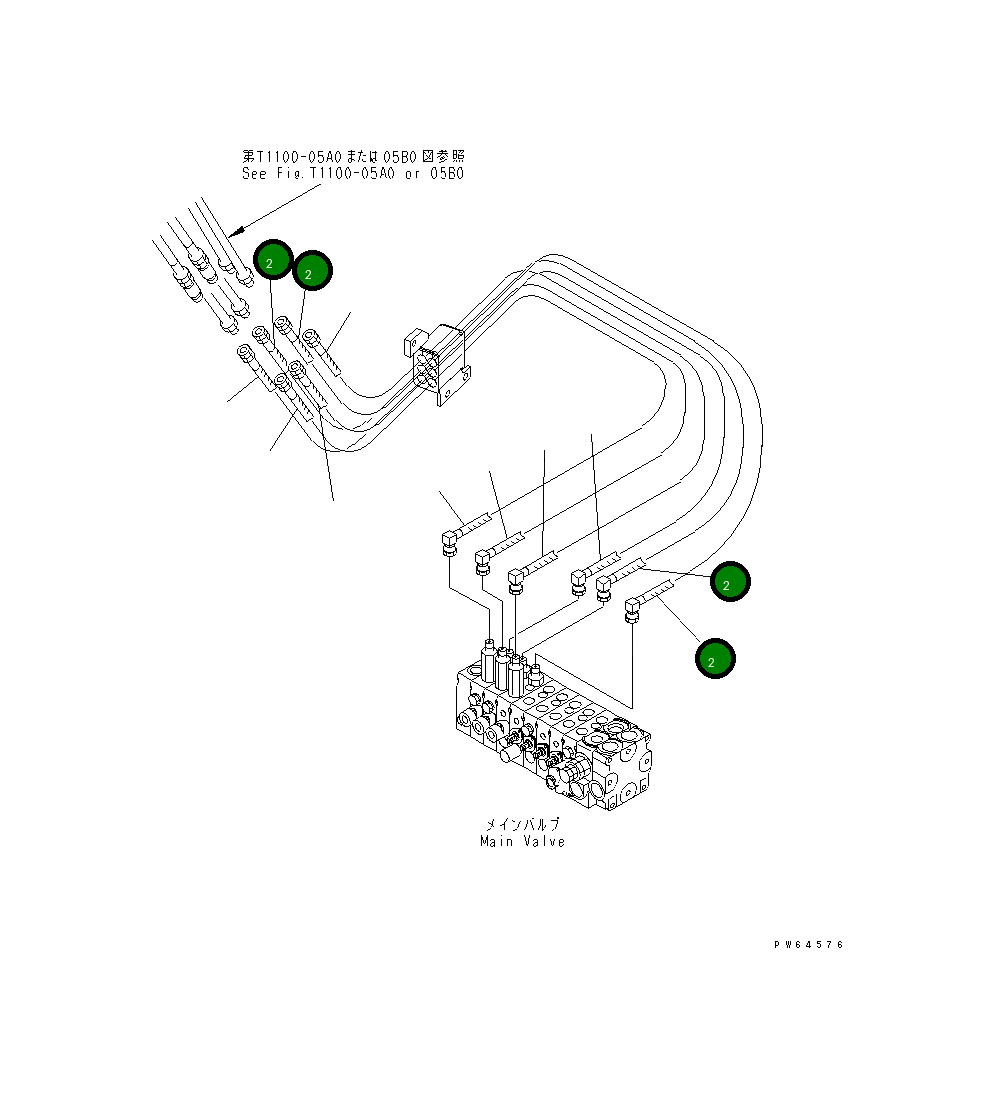 第T1100-05A0または05B0図参照
See Fig.T1100-05A0 or 05B0

2
2
2
2

メインバルブ
Main Valve

PW64576