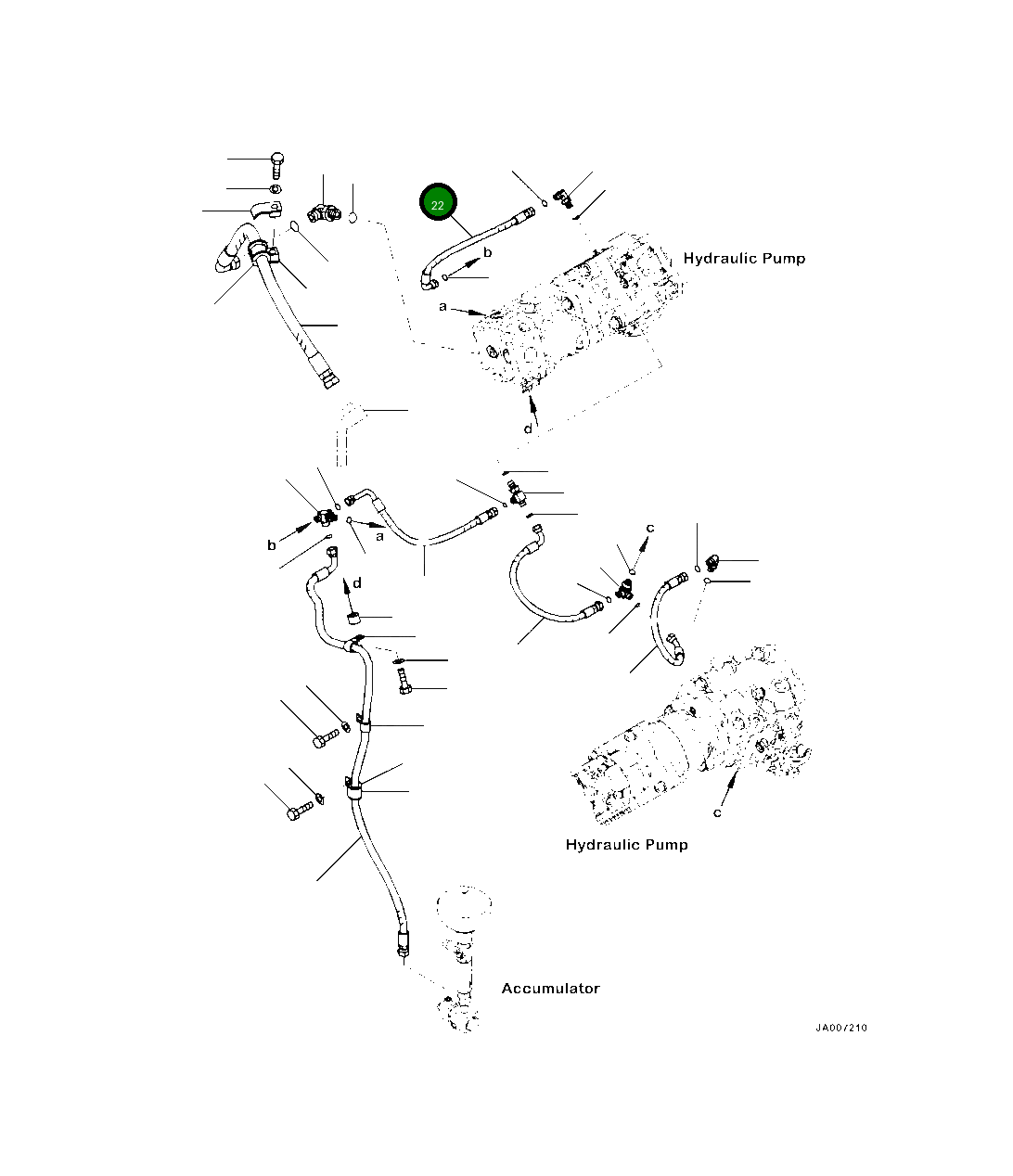 22
b
Hydraulic Pump
a
d
b
a
d
c
c
Hydraulic Pump
Accumulator
JA00/210