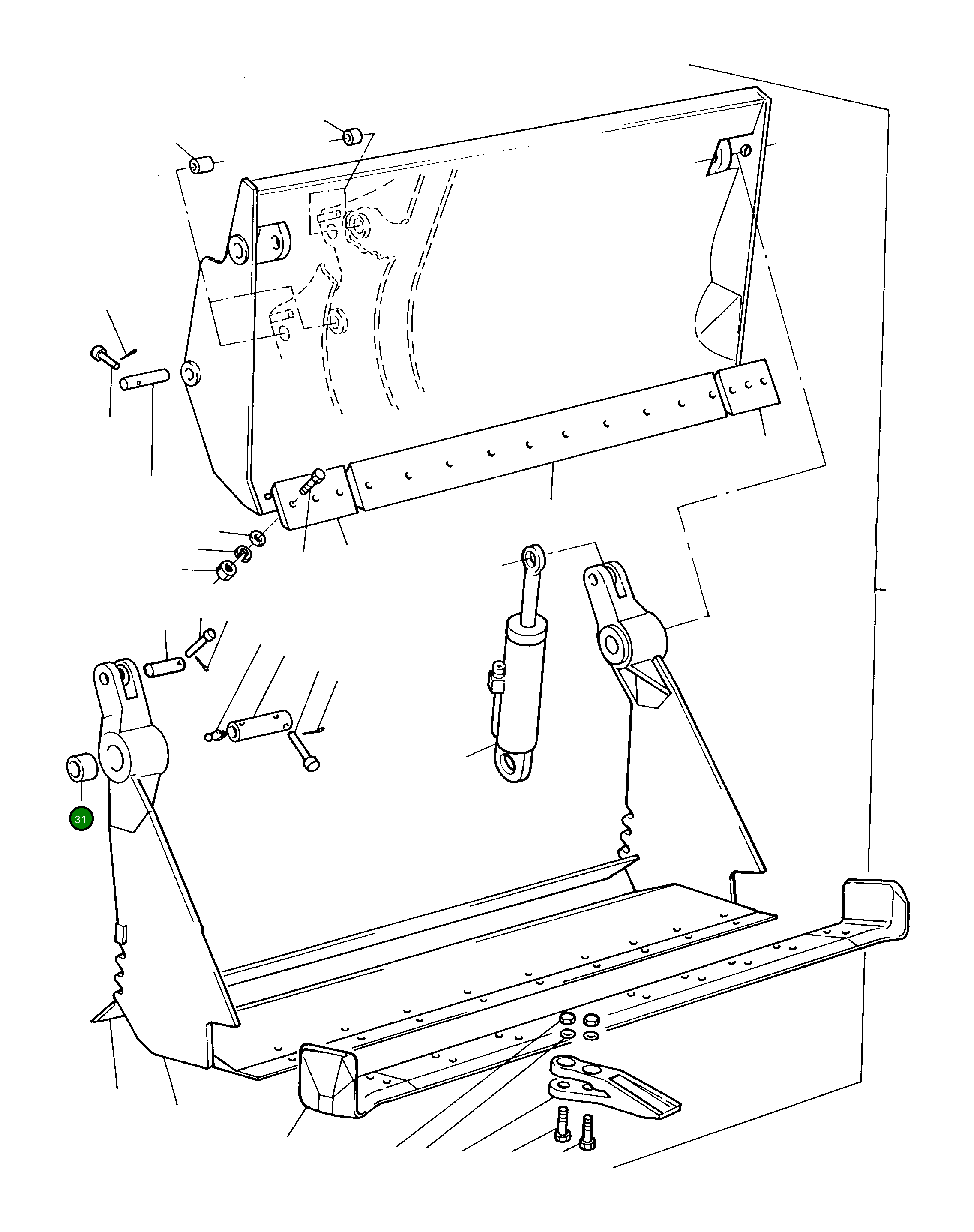 31