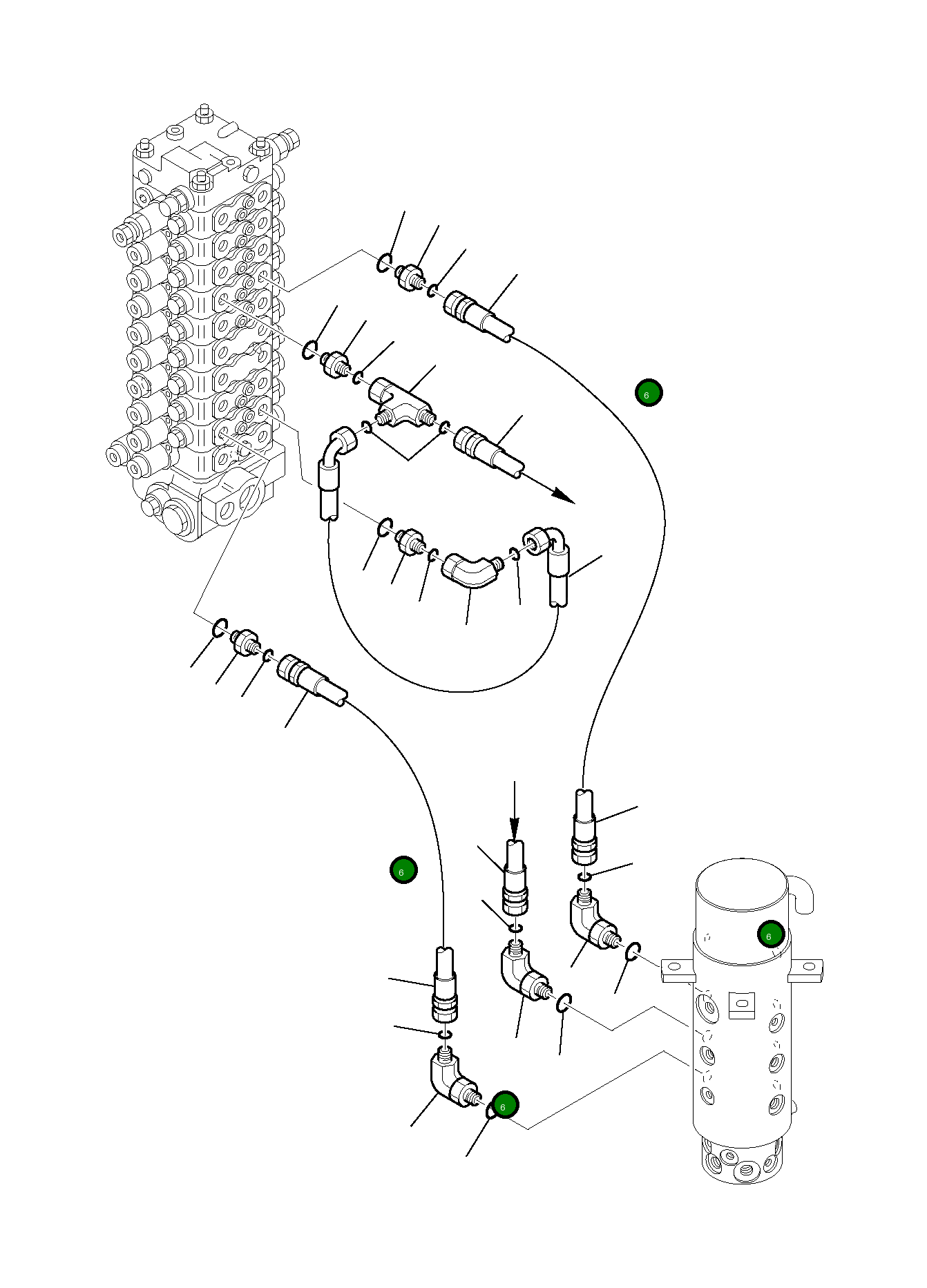 6

6

6

6