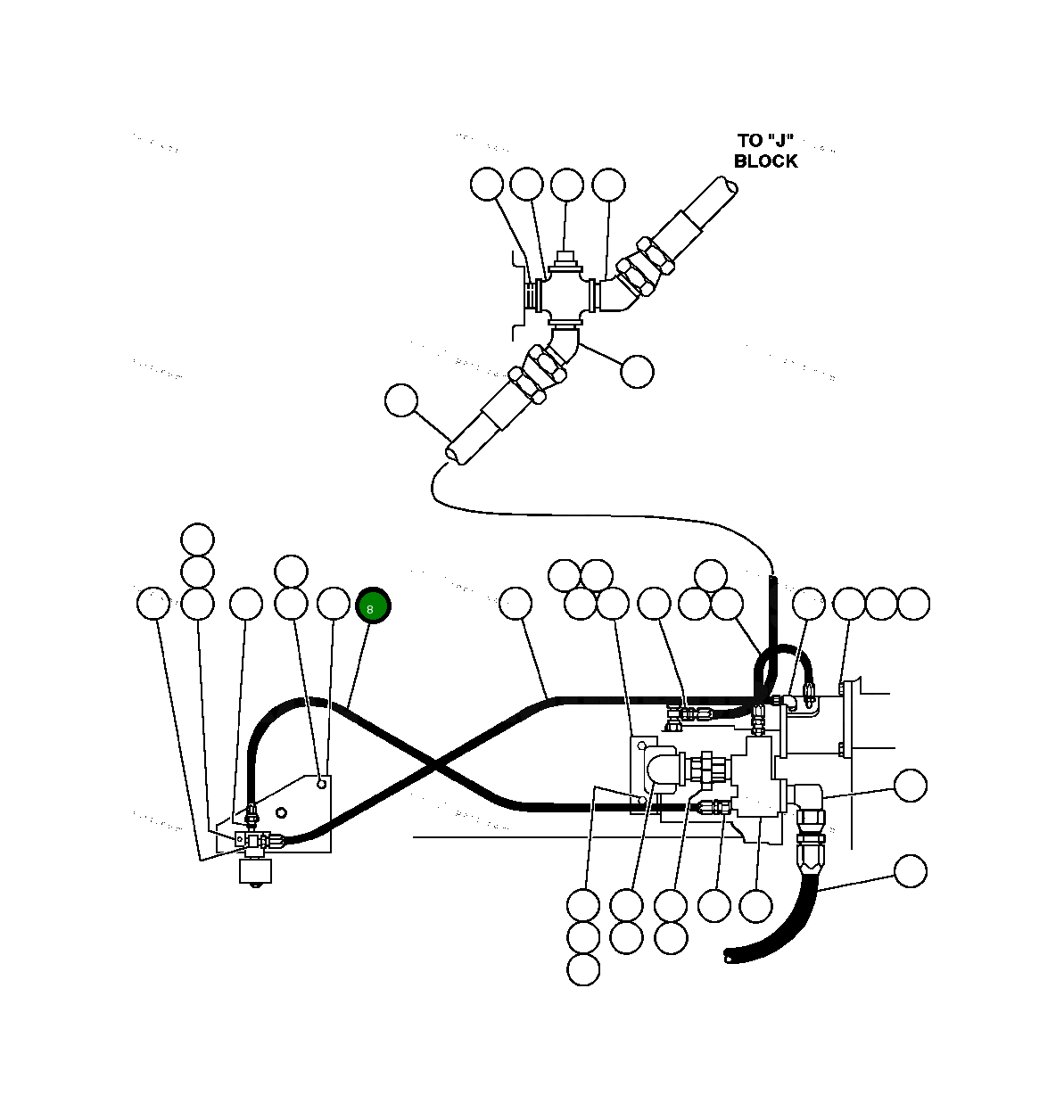 TO "J"
BLOCK

8