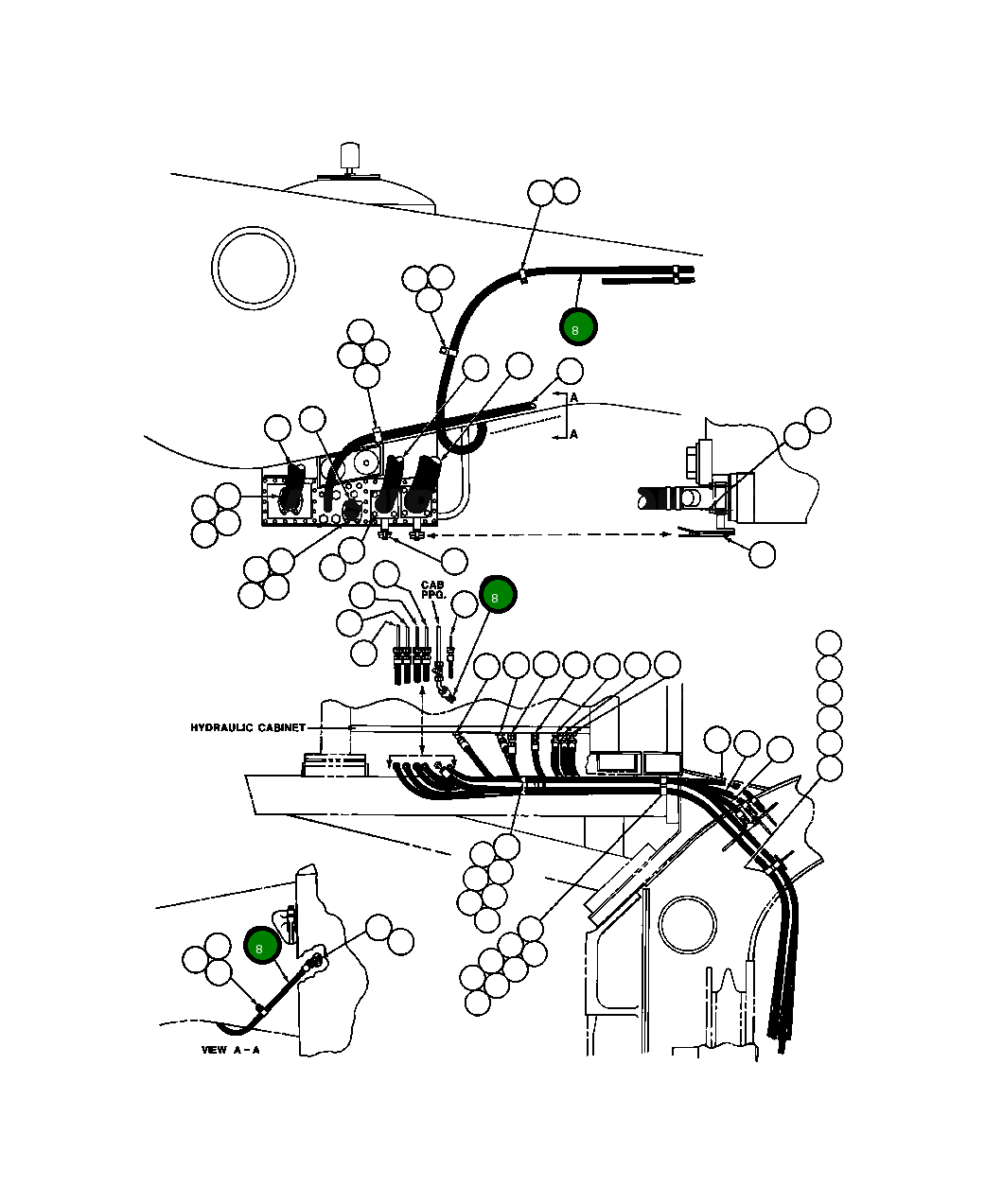 8

A

A

CAB
PPG.

8

HYDRAULIC CABINET

8

VIEW A - A