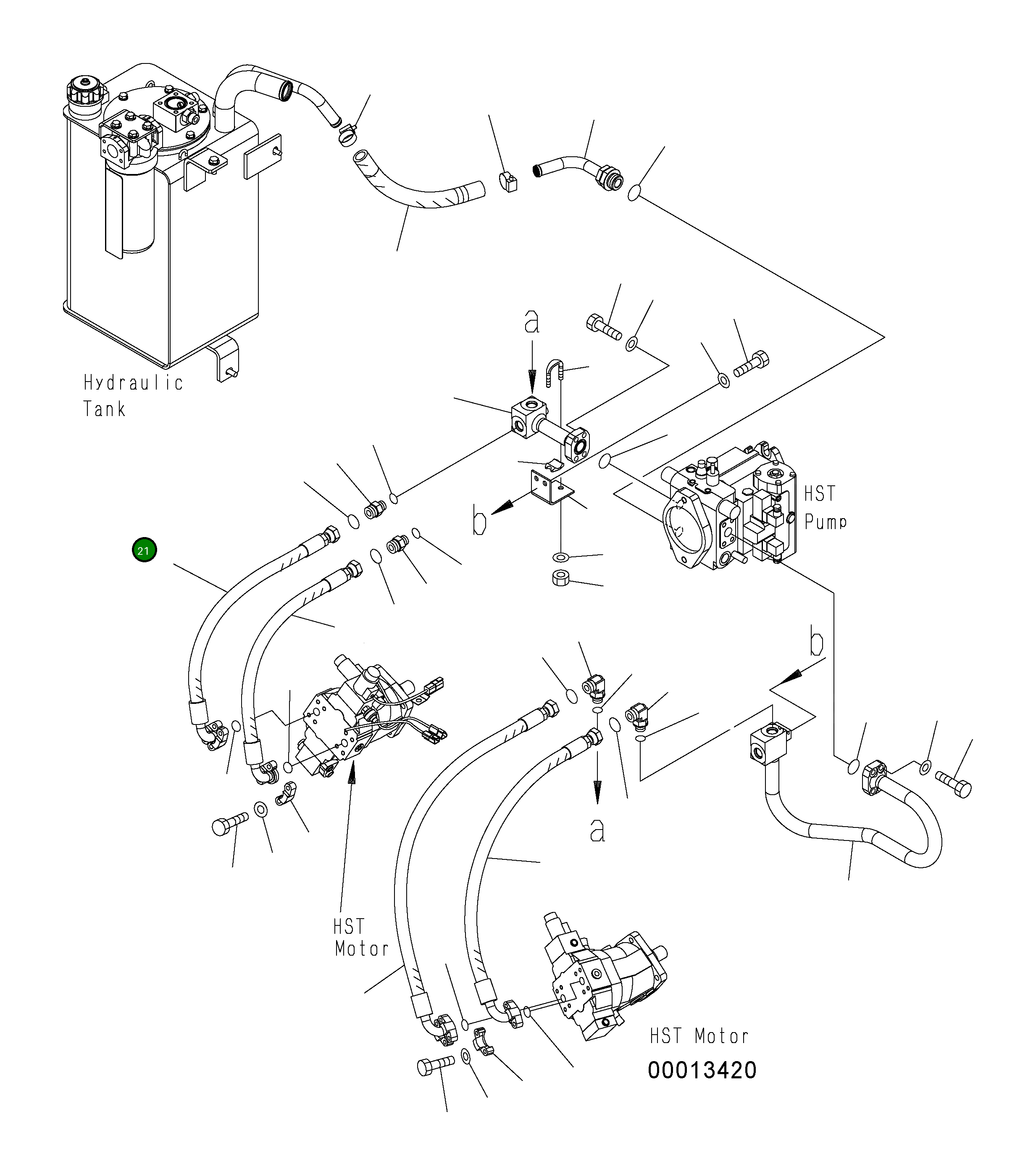 Hydraulic Tank

a

HST Pump

b

21

b

a

HST Motor

HST Motor

00013420