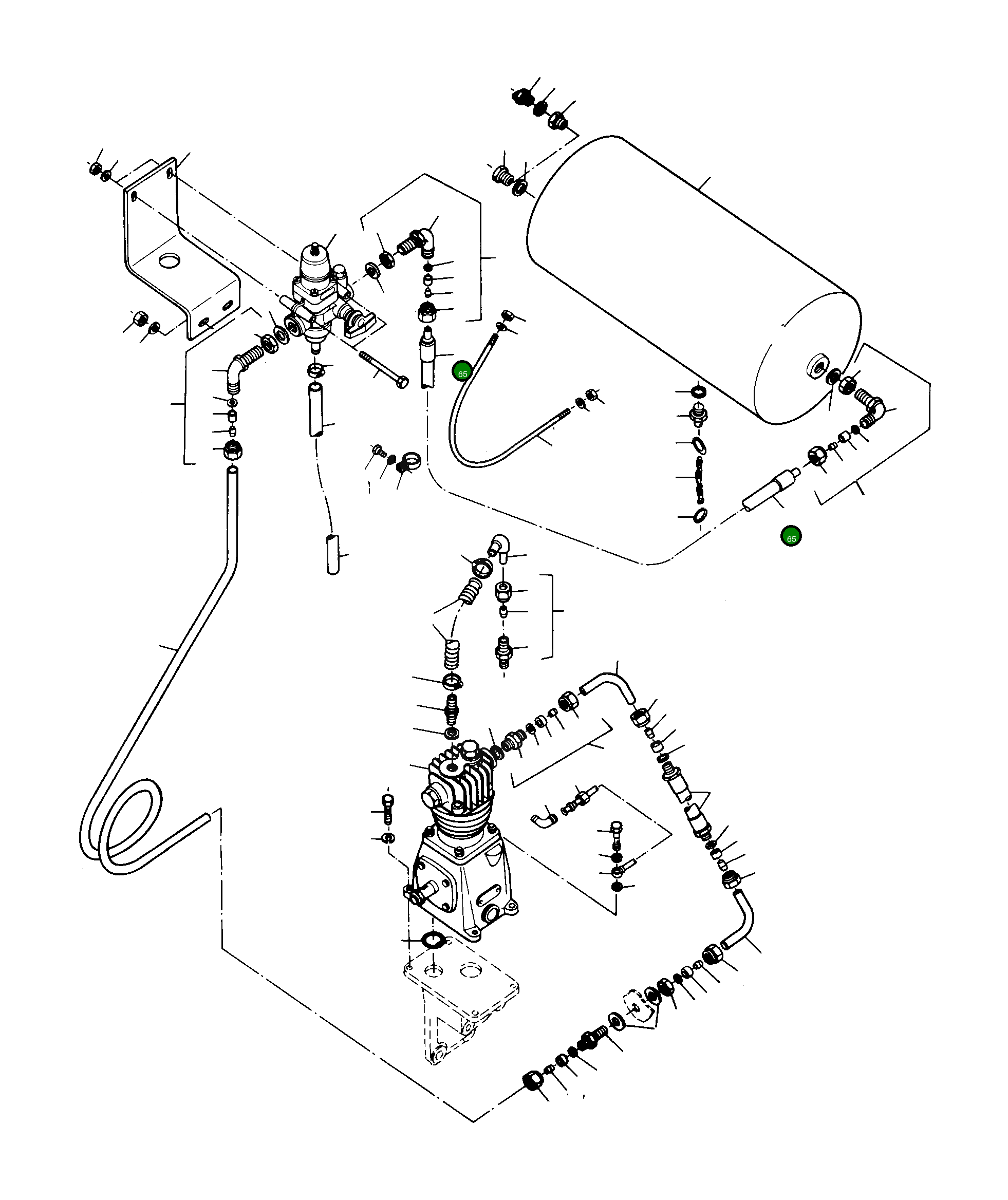 65

65