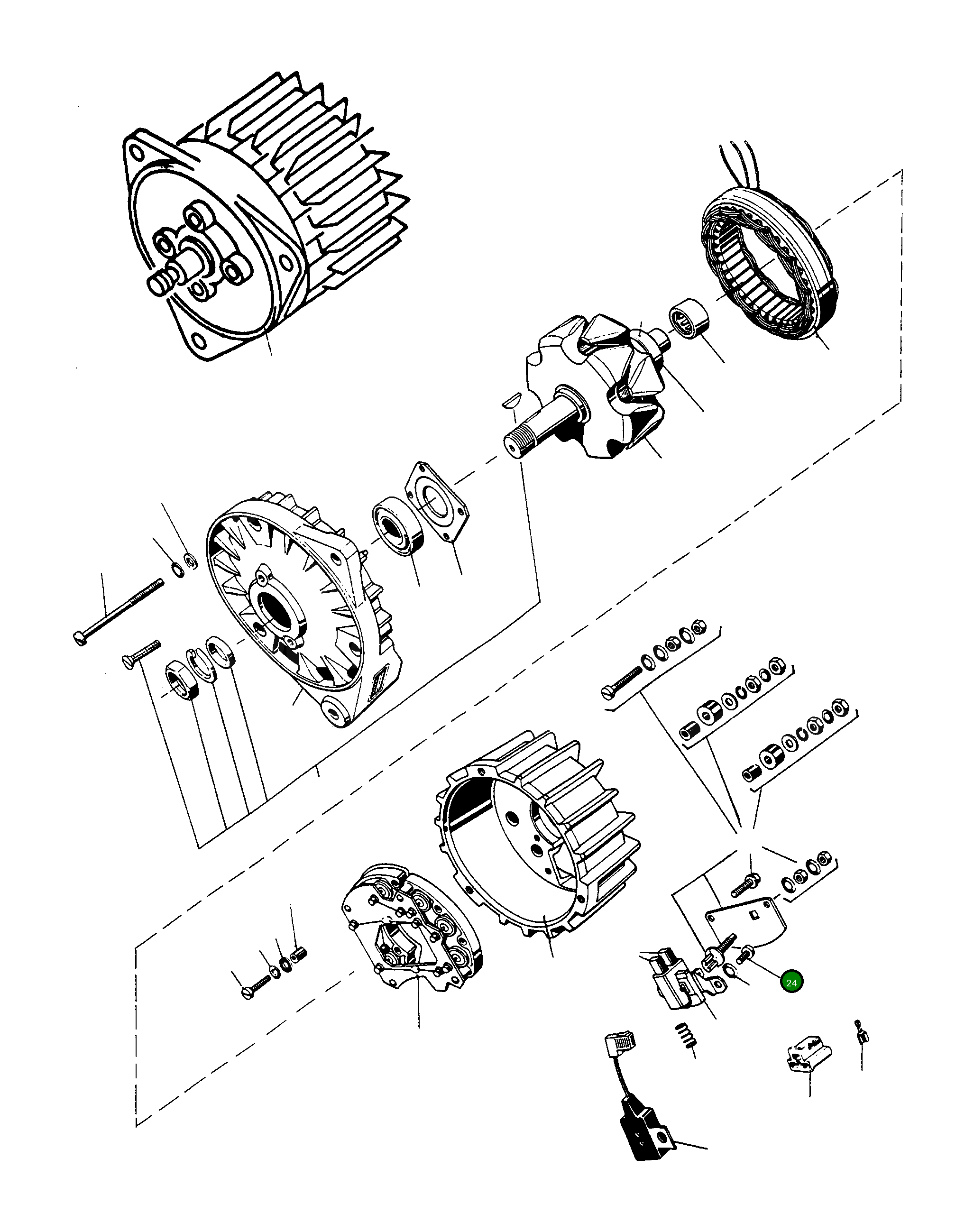 24