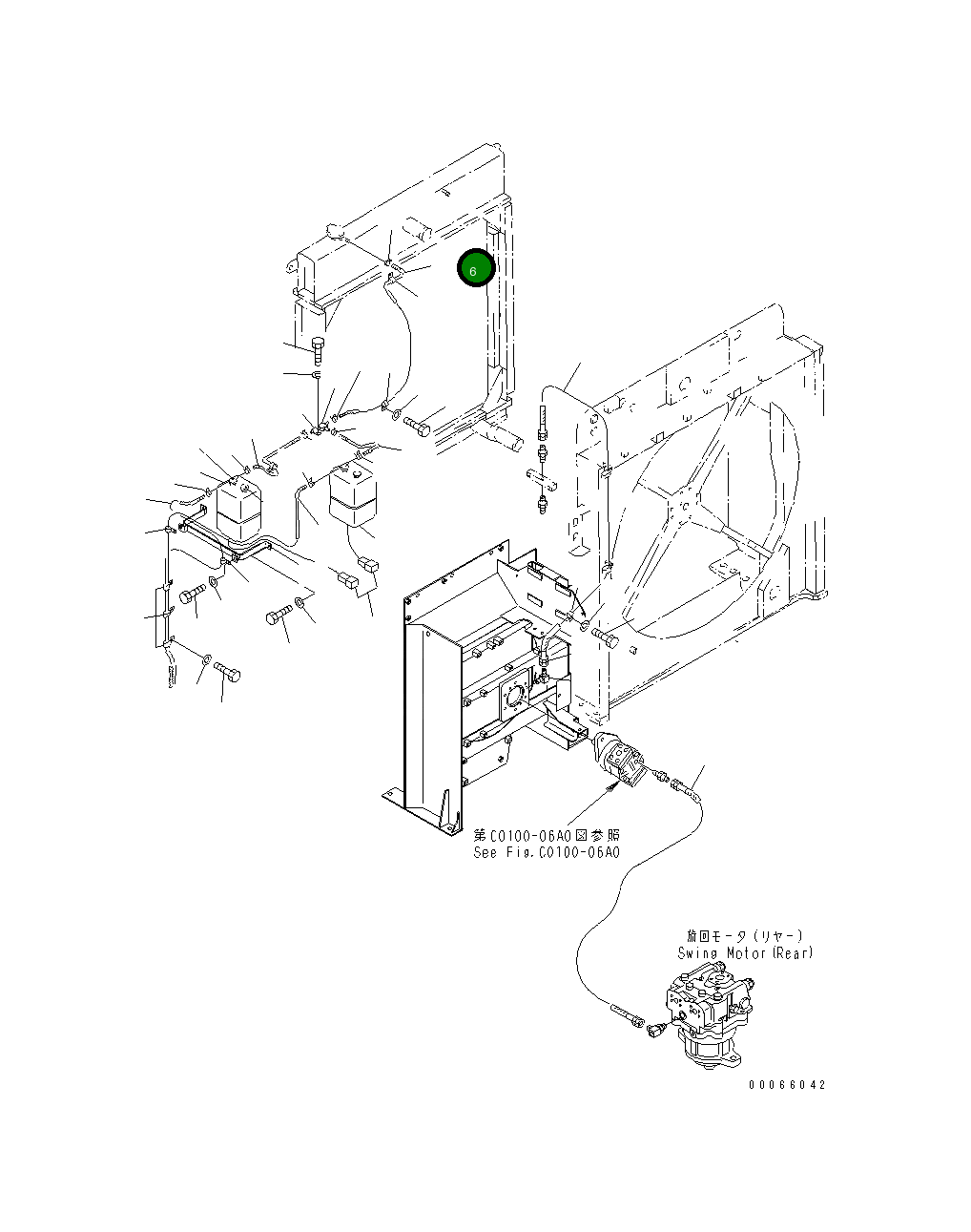 6

第C0100-06A0図参照
See Fig.C0100-06A0

旋回モータ(リヤー)
Swing Motor(Rear)

00066042