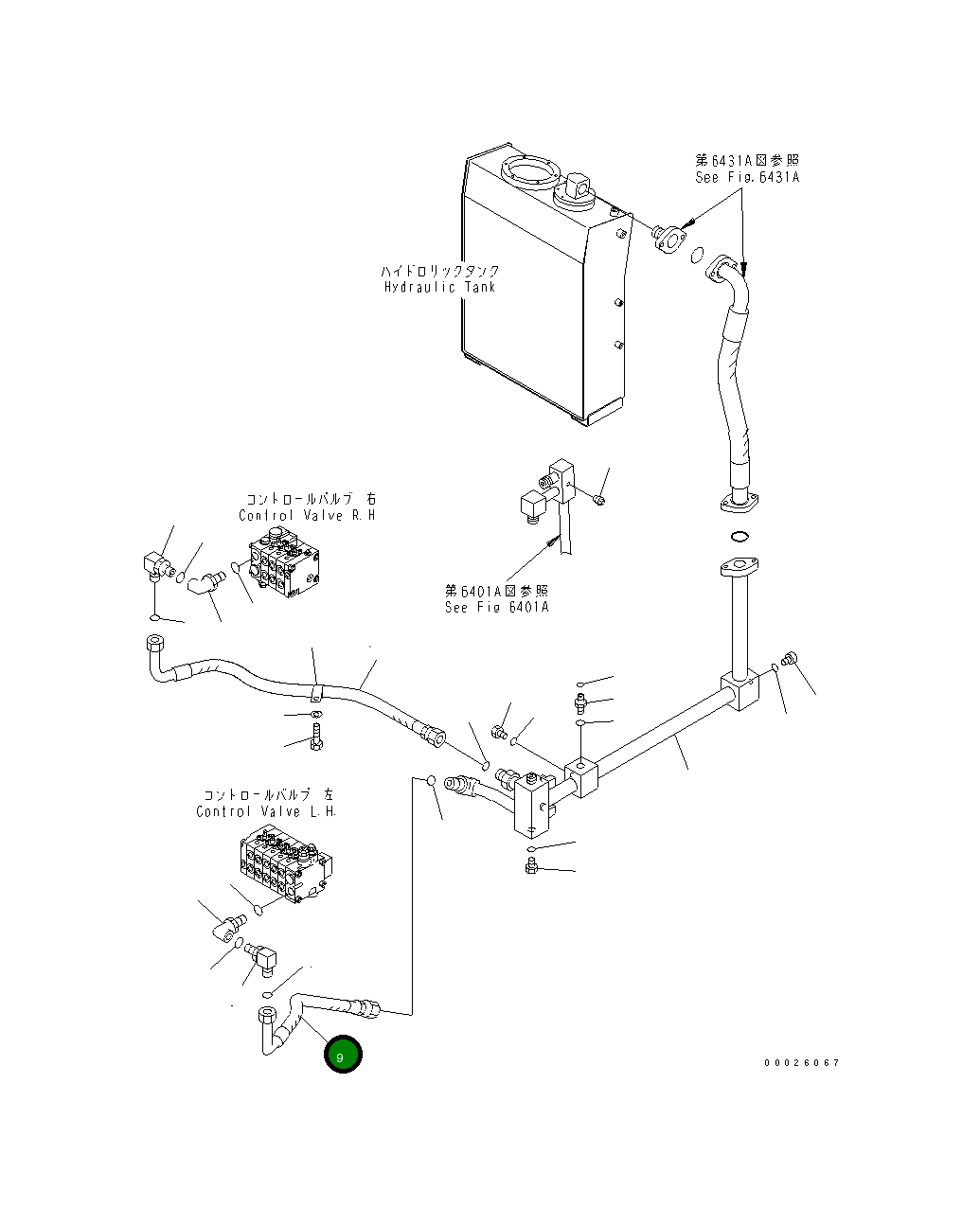 第6431A図参照
See Fig.6431A

ハイドロリックタンク
Hydraulic Tank

コントロールバルブ 右
Control Valve R.H

第6401A図参照
See Fig 6401A

コントロールバルブ 左
Control Valve L.H.

9

00026067