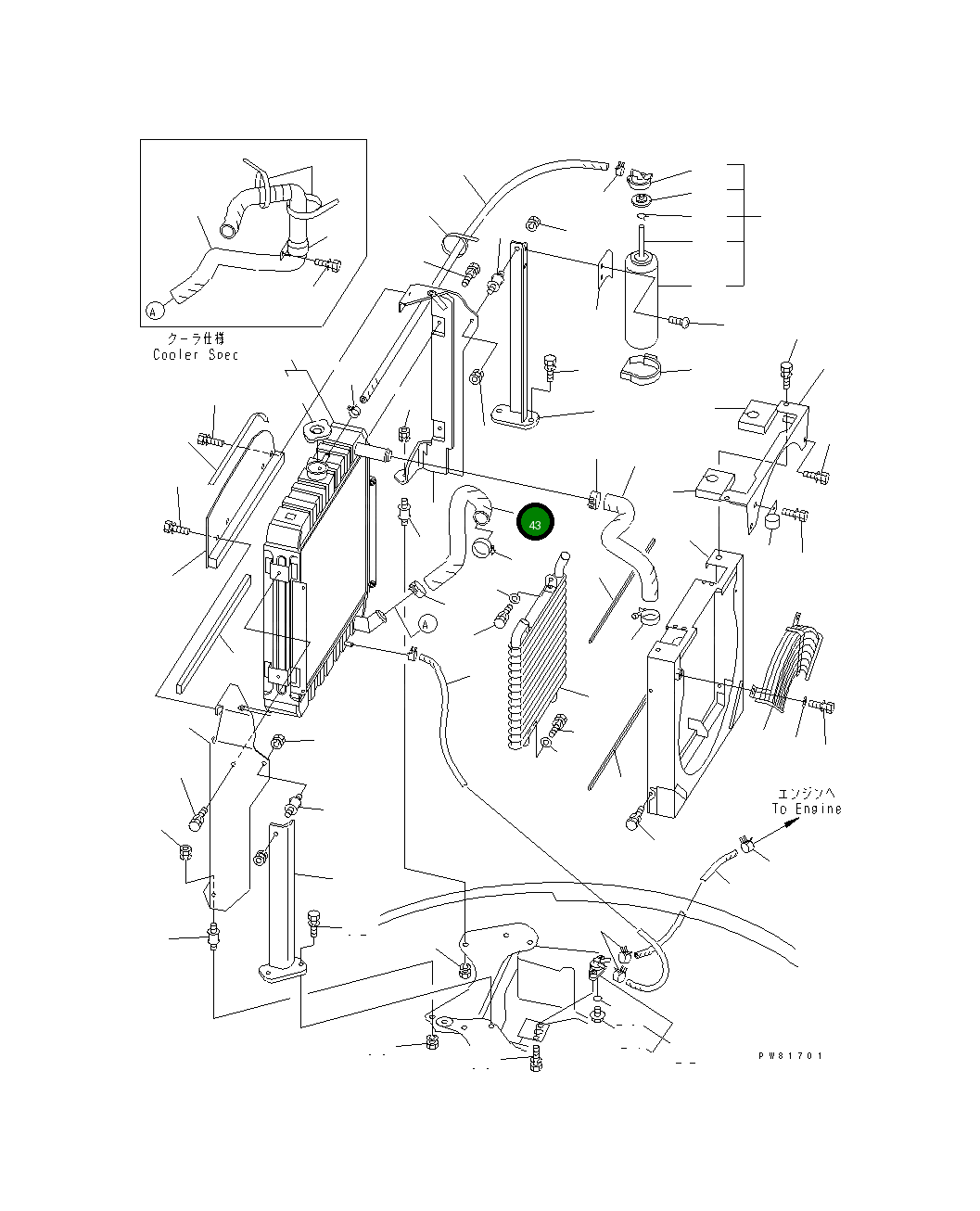 A

クーラ仕様
Cooler Spec

43

A

エンジンへ
To Engine

PW81701