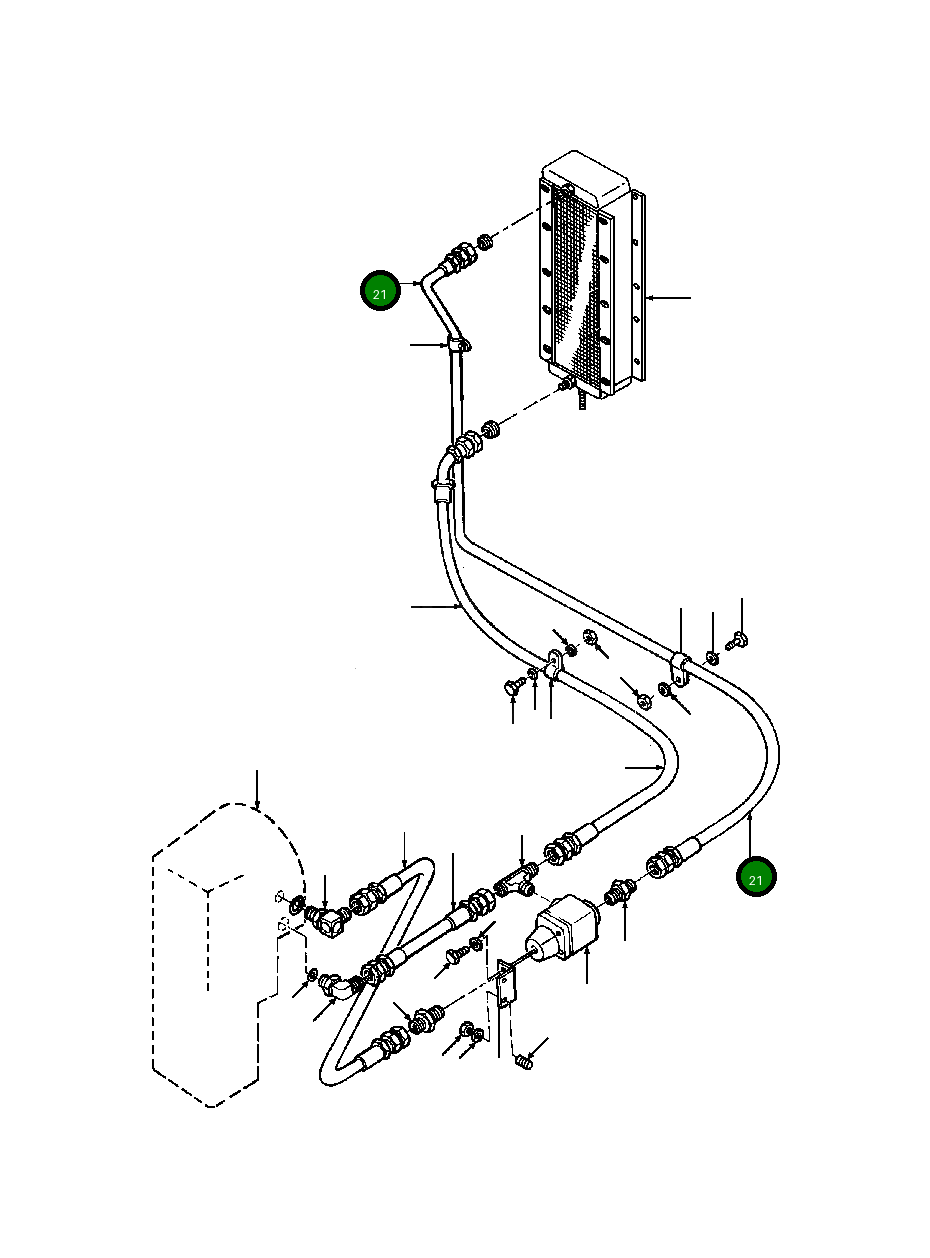 21

21