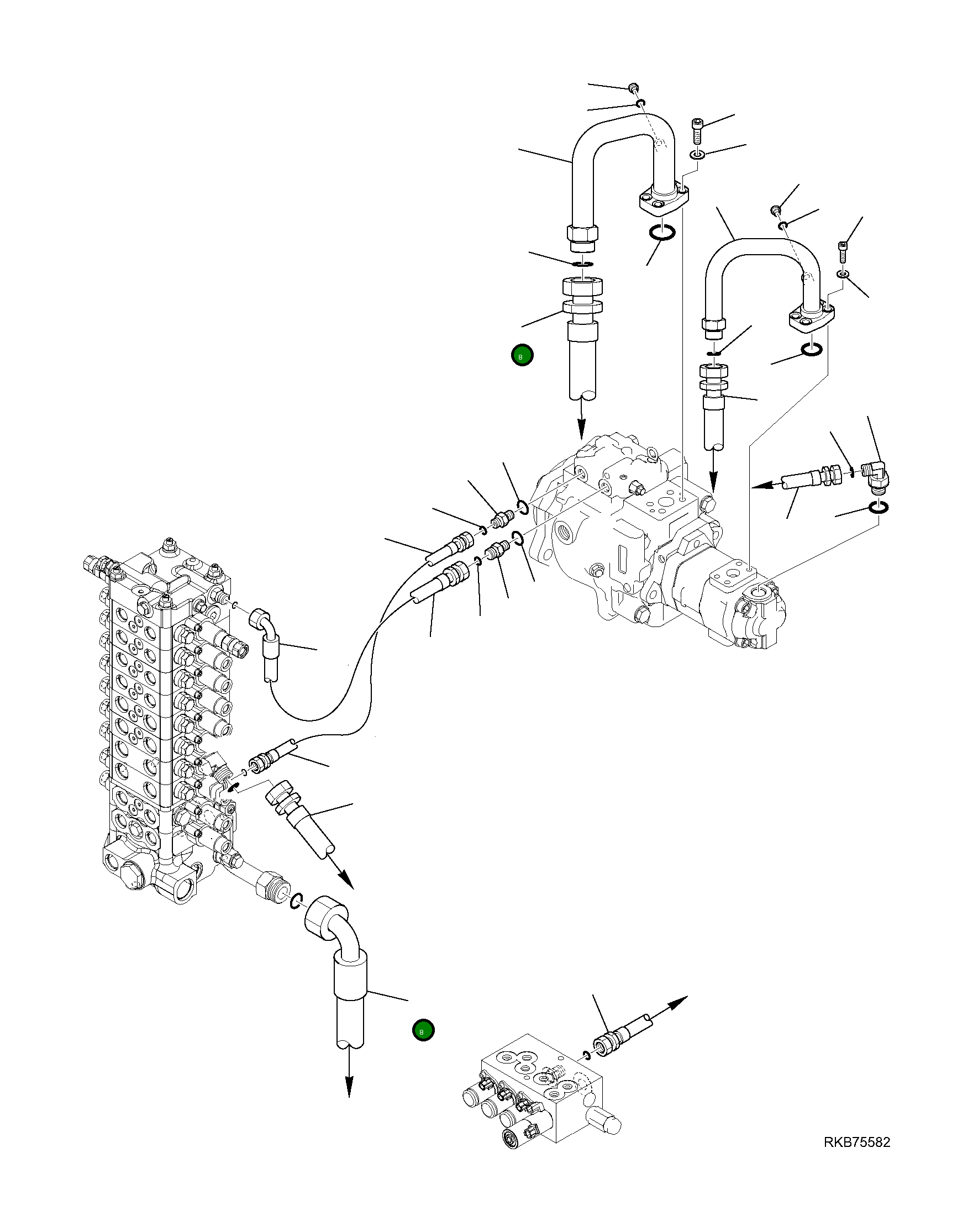 8

8

RKB75582