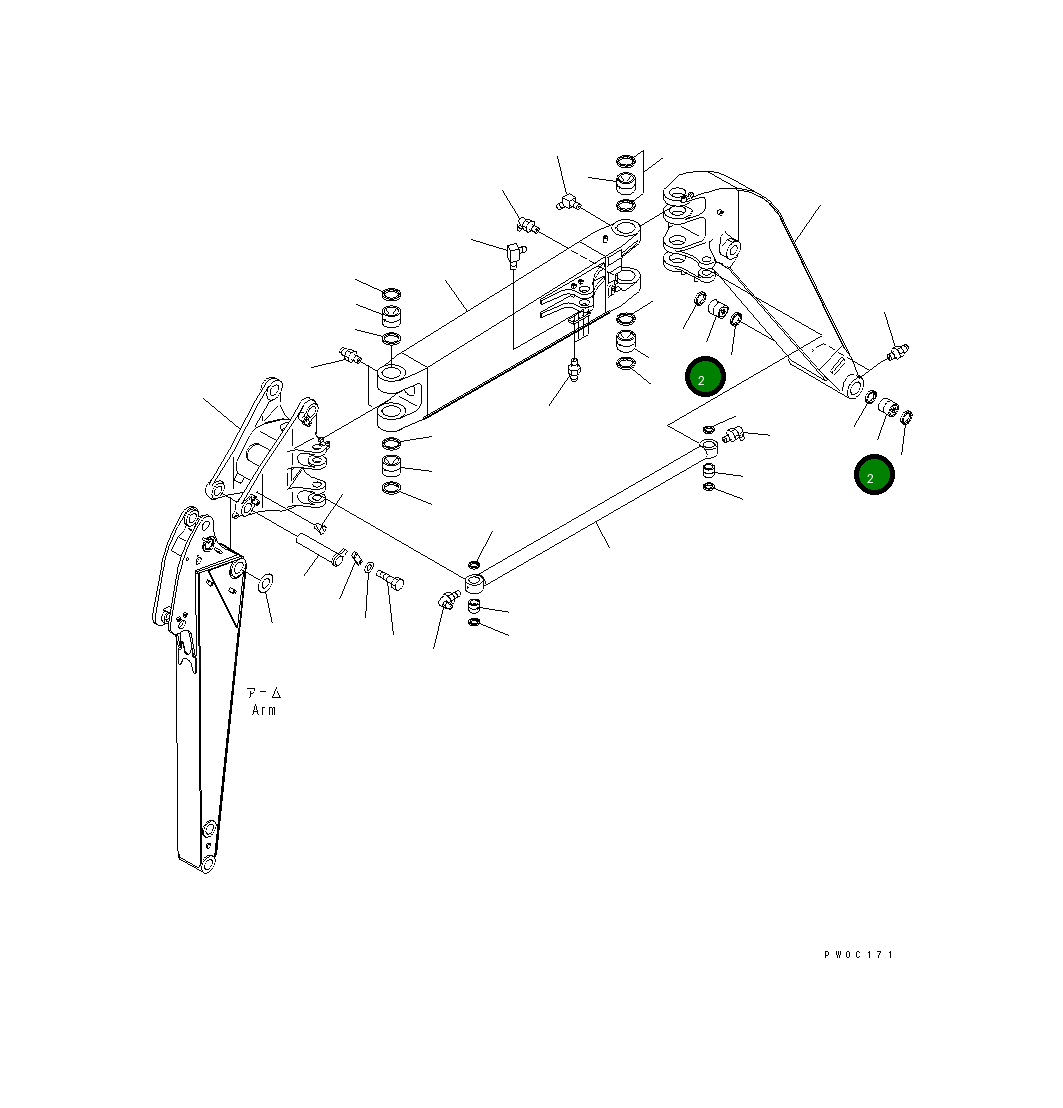 2

2

アーム
Arm

PW0C171