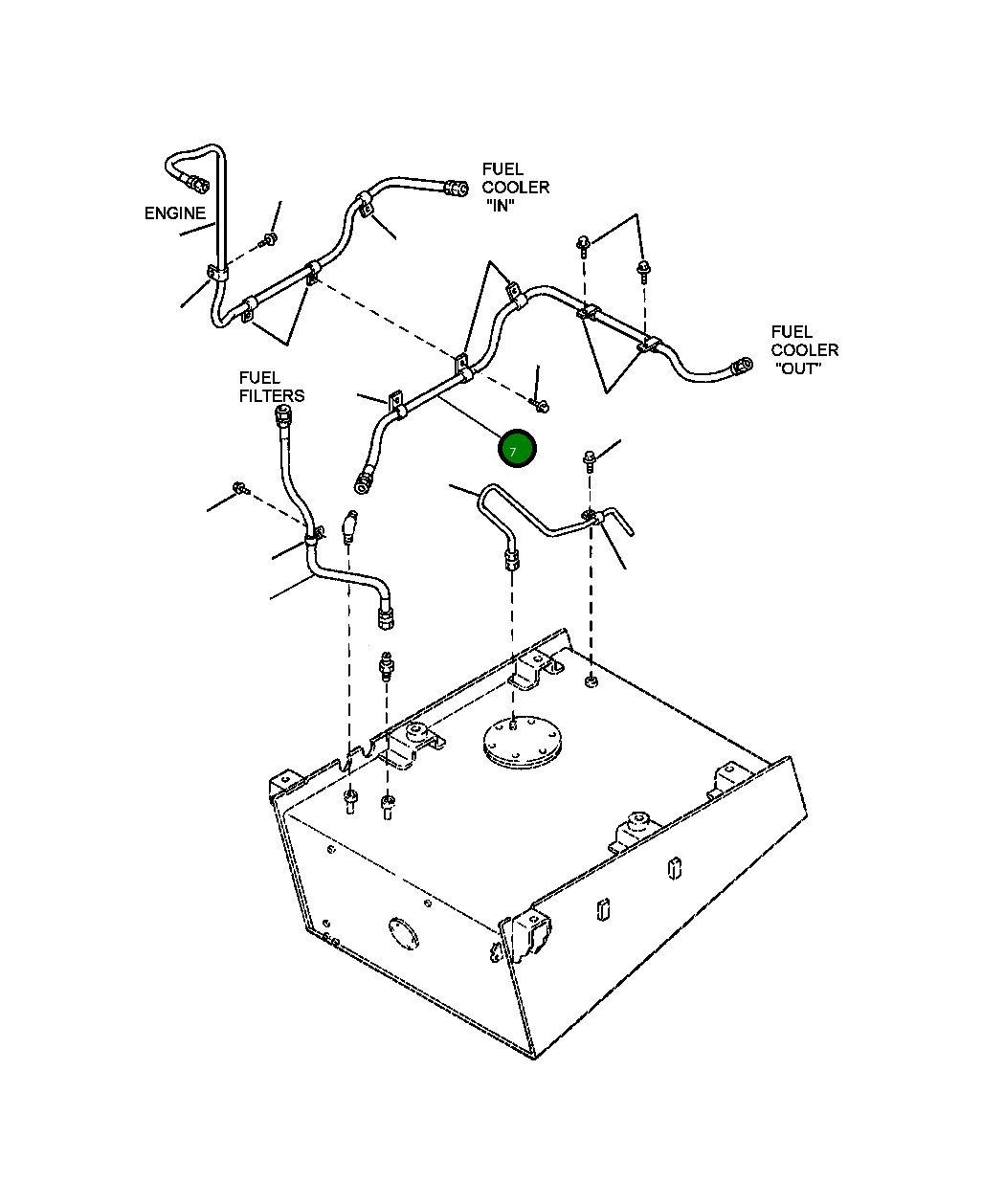 ENGINE

FUEL COOLER "IN"

FUEL COOLER "OUT"

FUEL FILTERS

7