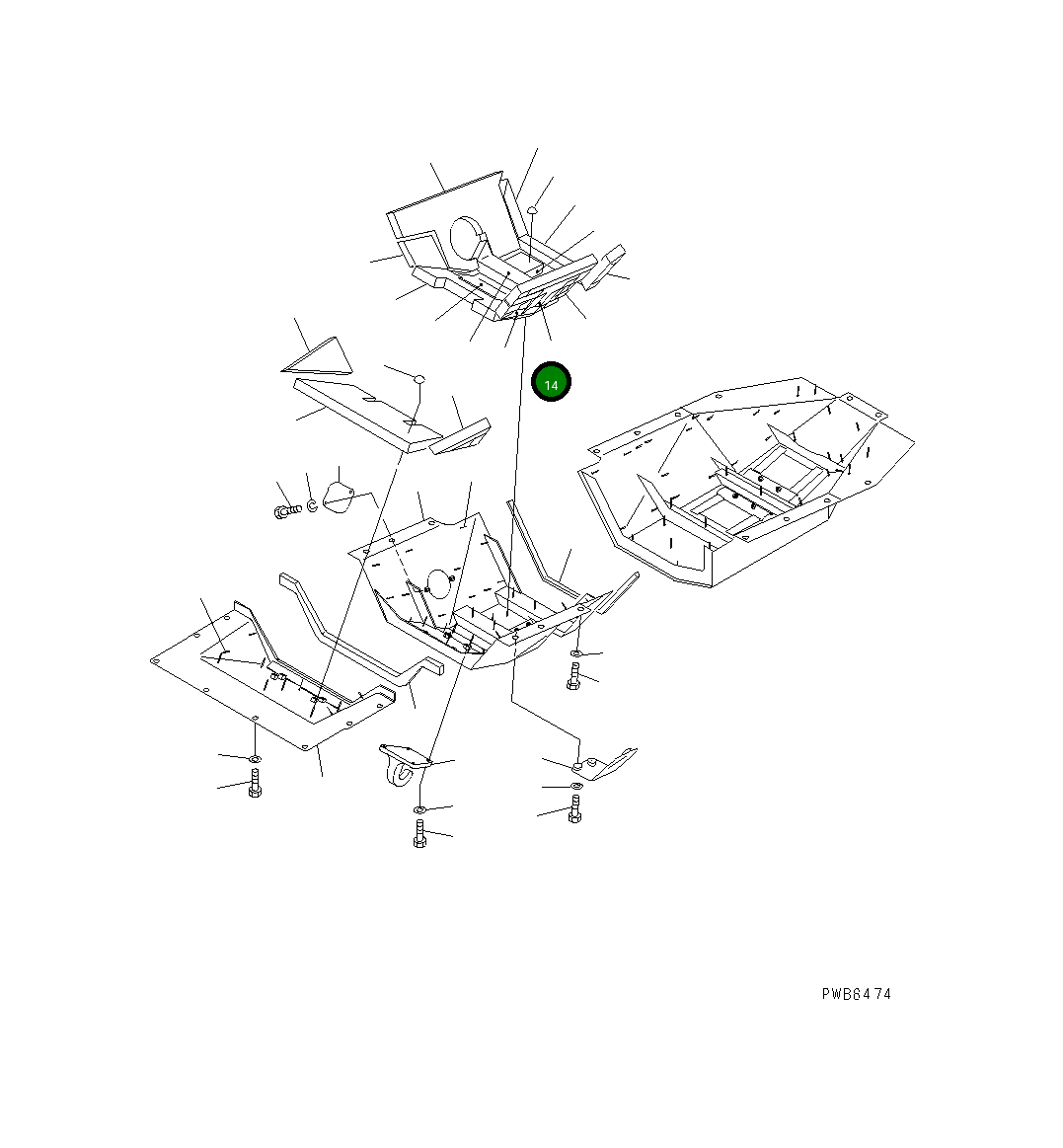 14

PWB6474