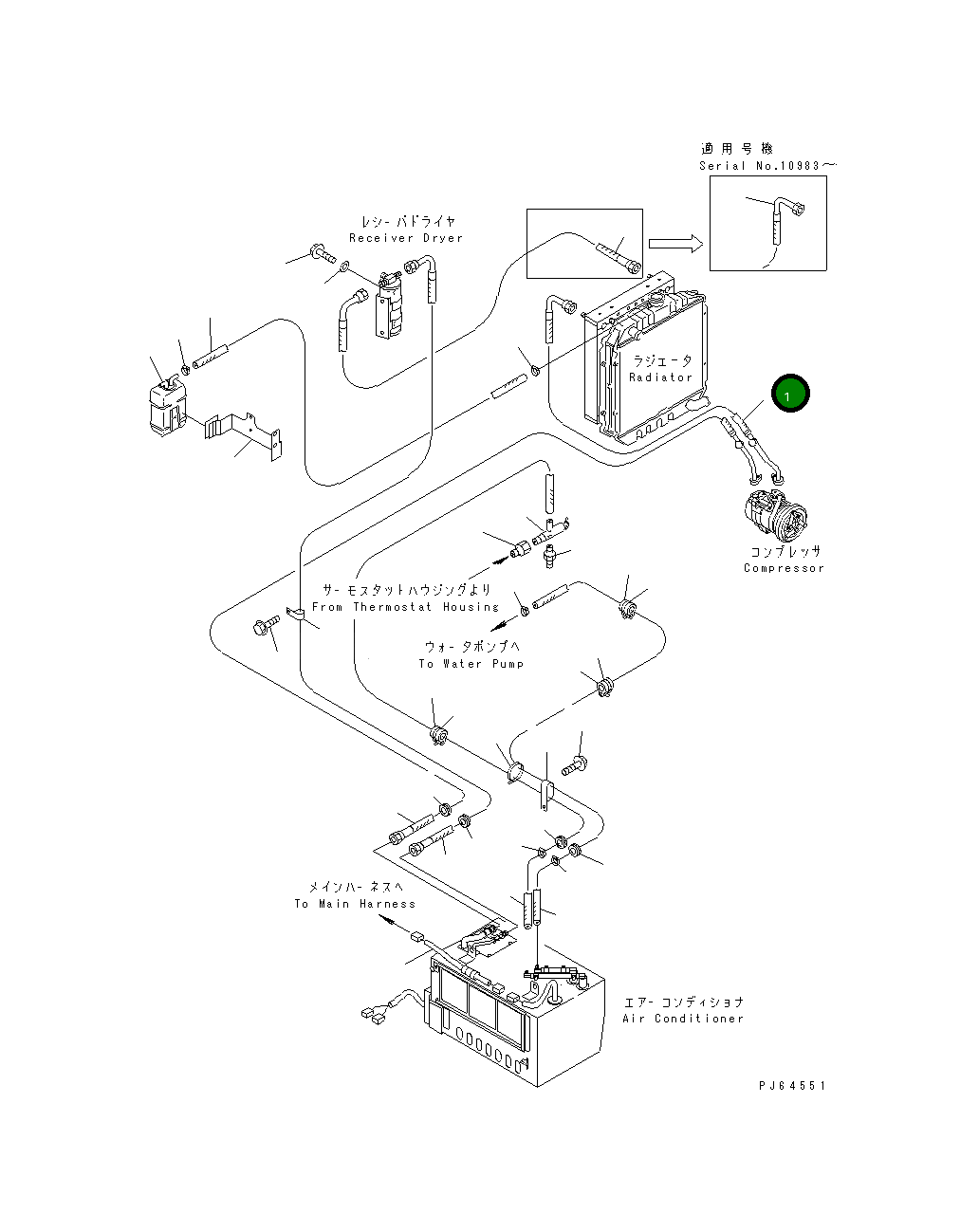 適用号機
Serial No.10983～

レシーバドライヤ
Receiver Dryer

ラジエータ
Radiator

1

コンプレッサ
Compressor

サーモスタットハウジングより
From Thermostat Housing

ウォータポンプへ
To Water Pump

メインハーネスへ
To Main Harness

エアーコンディショナ
Air Conditioner

PJ64551