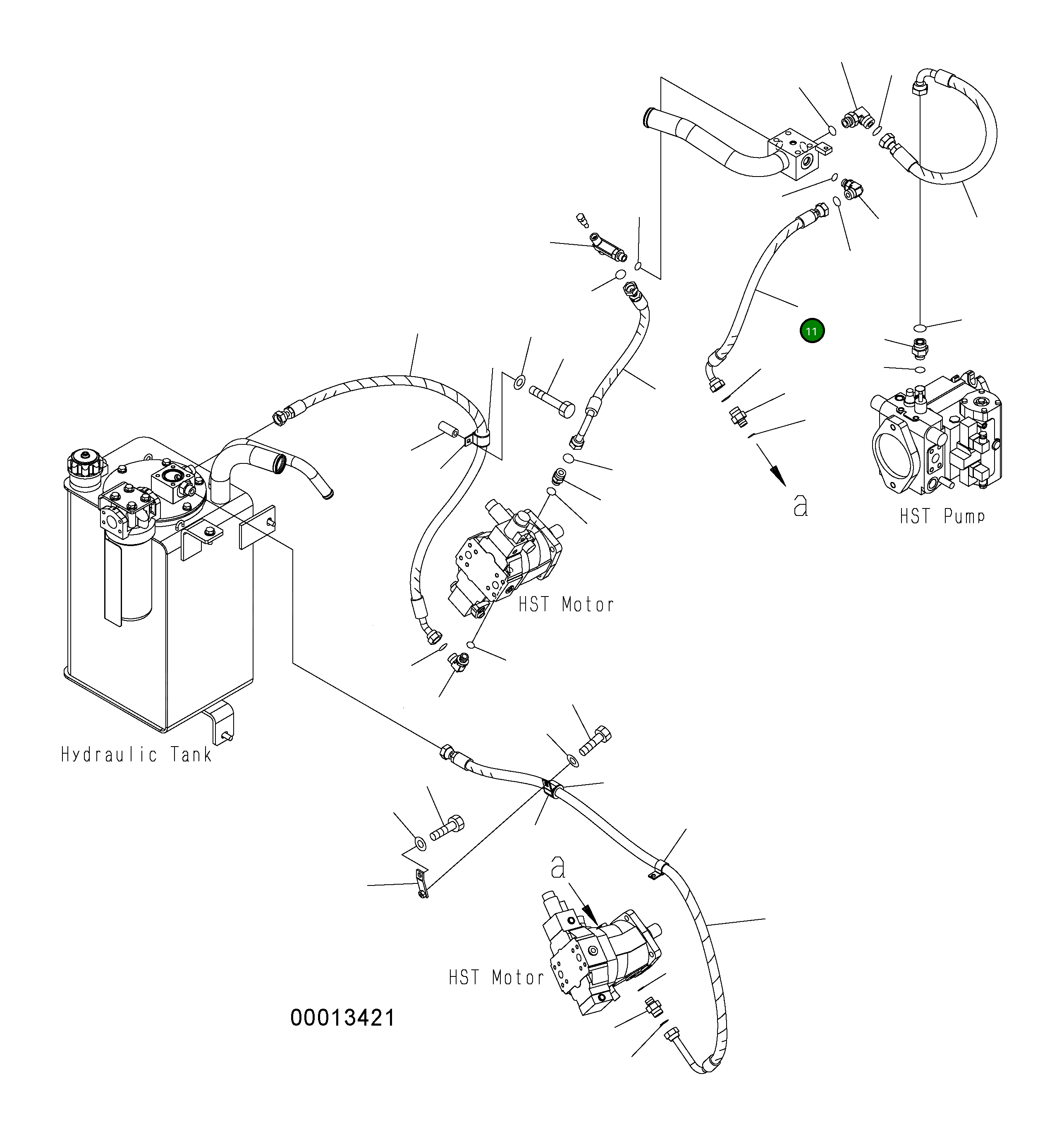 11

a

HST Pump

HST Motor

Hydraulic Tank

a

HST Motor

00013421