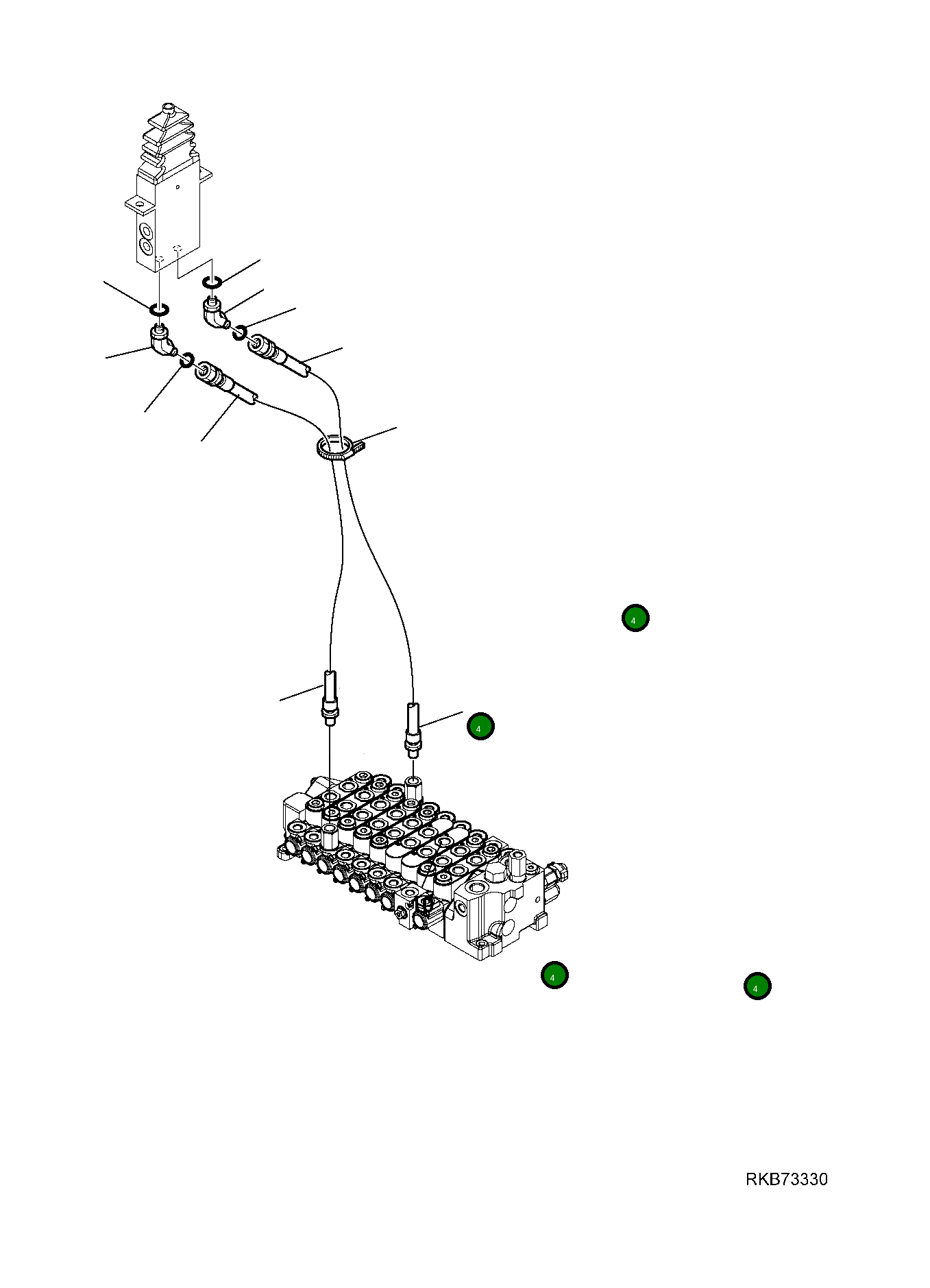 4

4

4

4

RKB73330