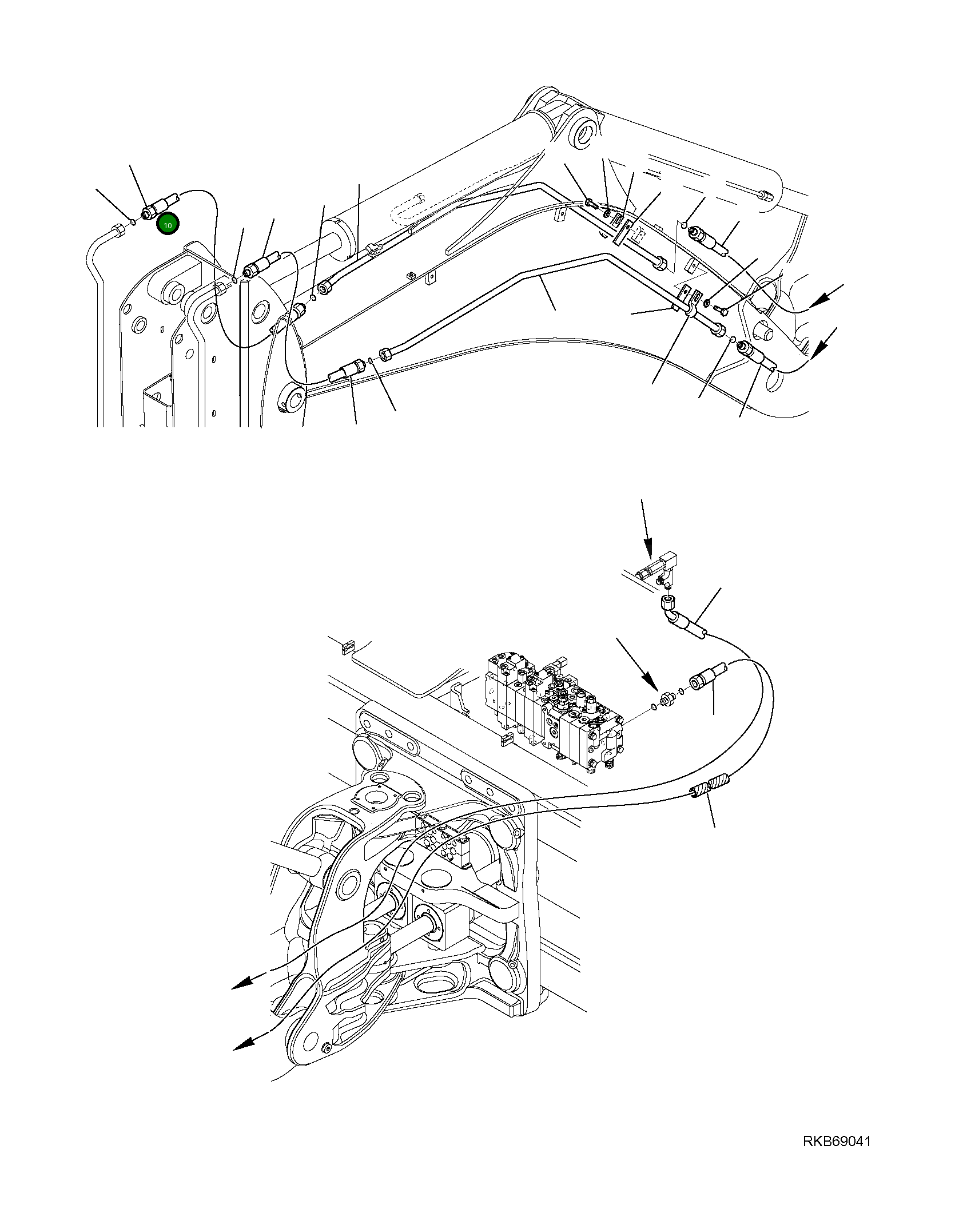 10

RKB69041