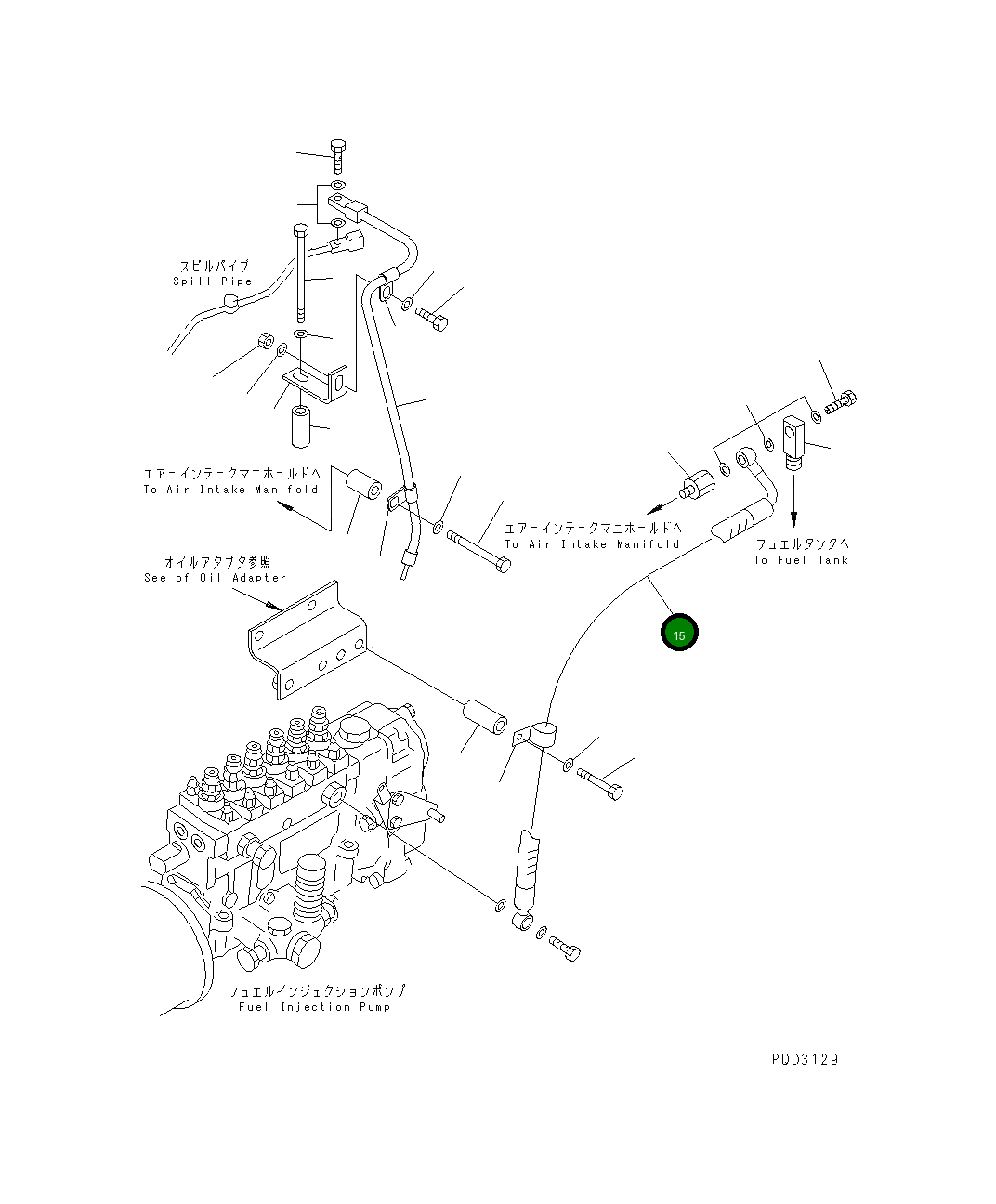 スピルパイプ
Spill Pipe

エアーインテークマニホールドへ
To Air Intake Manifold

エアーインテークマニホールドへ
To Air Intake Manifold

フュエルタンクへ
To Fuel Tank

オイルアダプタ参照
See of Oil Adapter

15

フュエルインジェクションポンプ
Fuel Injection Pump

PDD3129