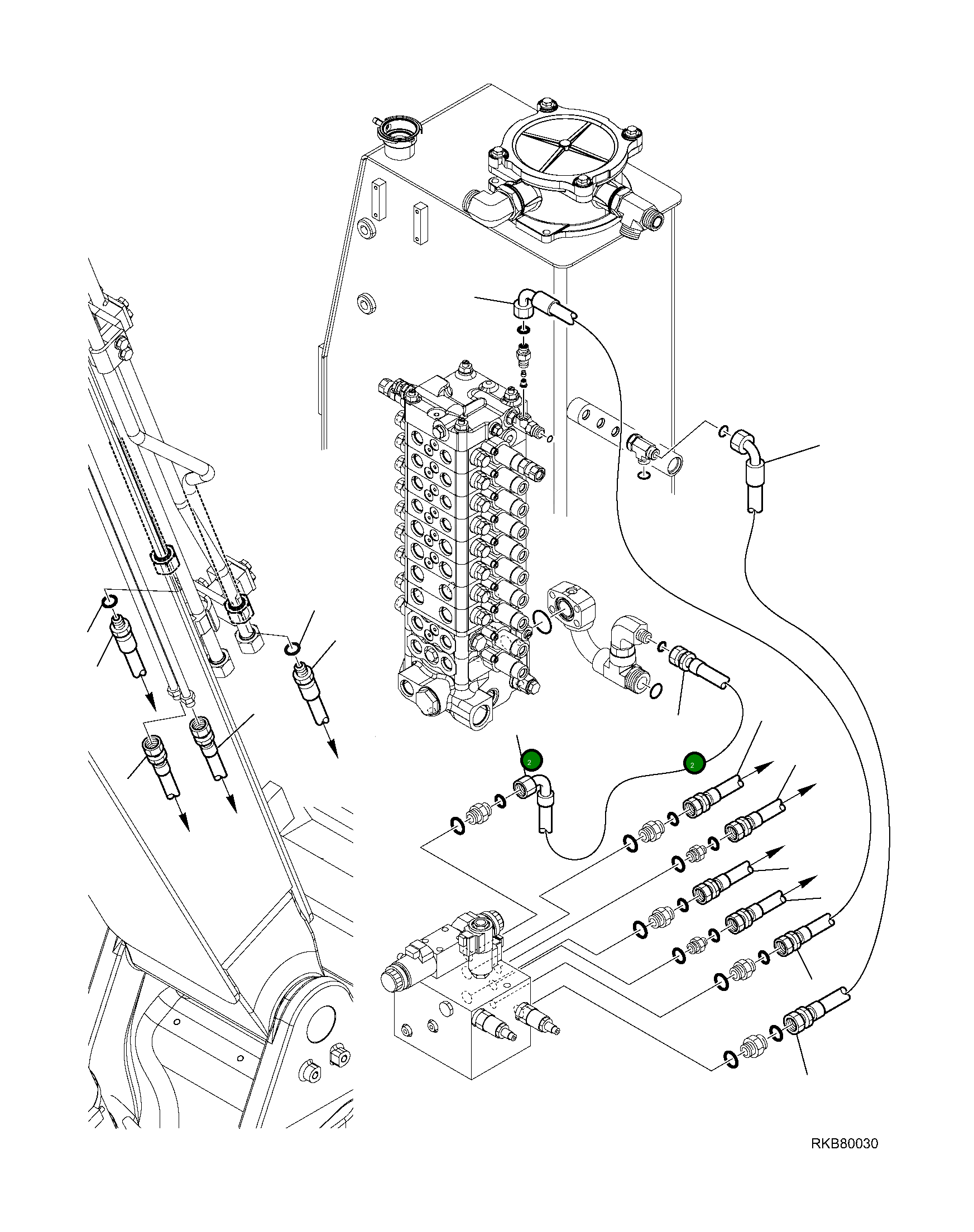 2

2

RKB80030