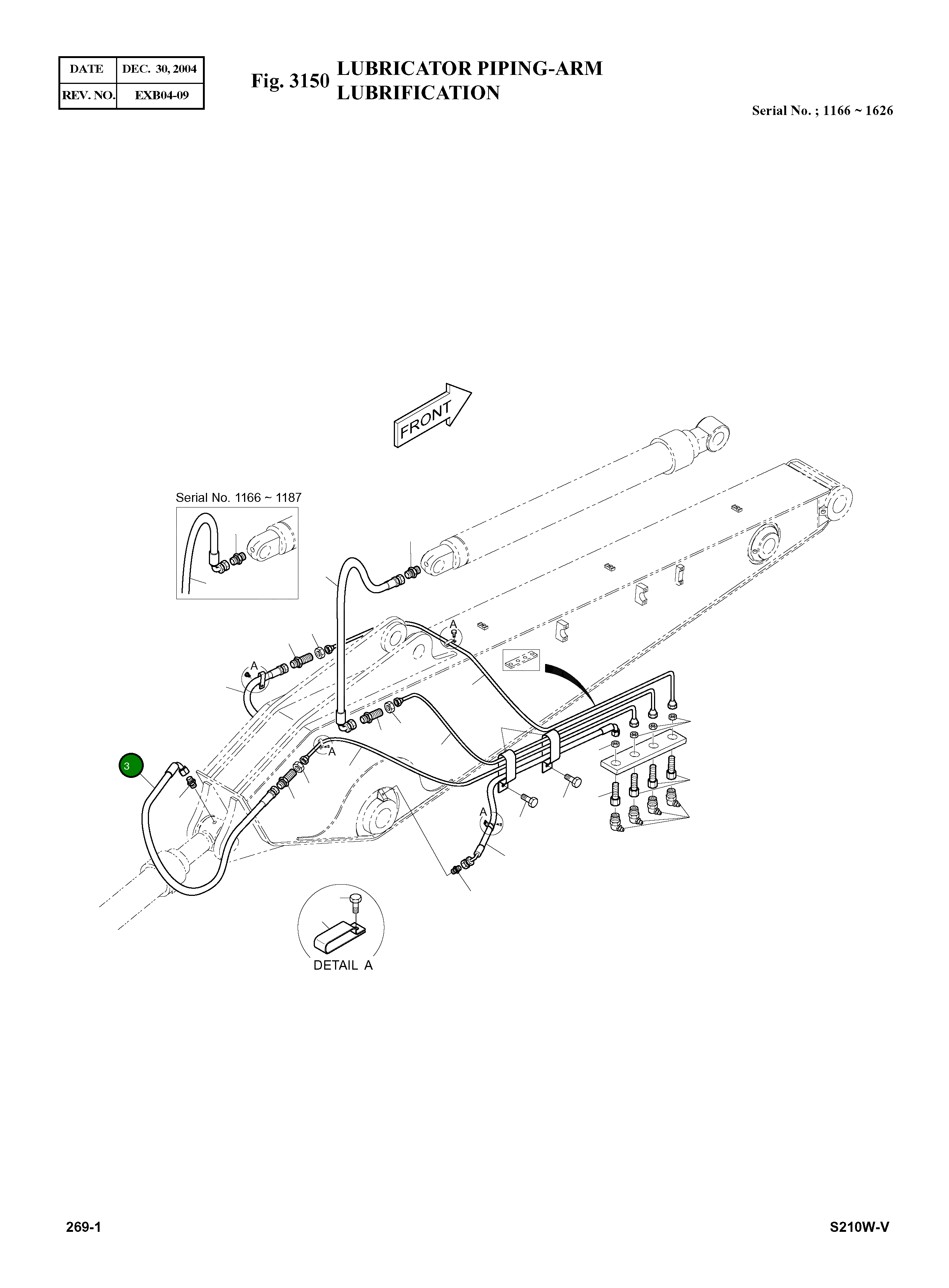 | DATE | DEC. 30, 2004 |
|---|---|
| REV. NO. | EXB04-09 |

Fig. 3150 LUBRICATOR PIPING-ARM LUBRIFICATION

Serial No. ; 1166 ~ 1626

FRONT

Serial No. 1166 ~ 1187

A

A

A

A

3

DETAIL A

269-1

S210W-V