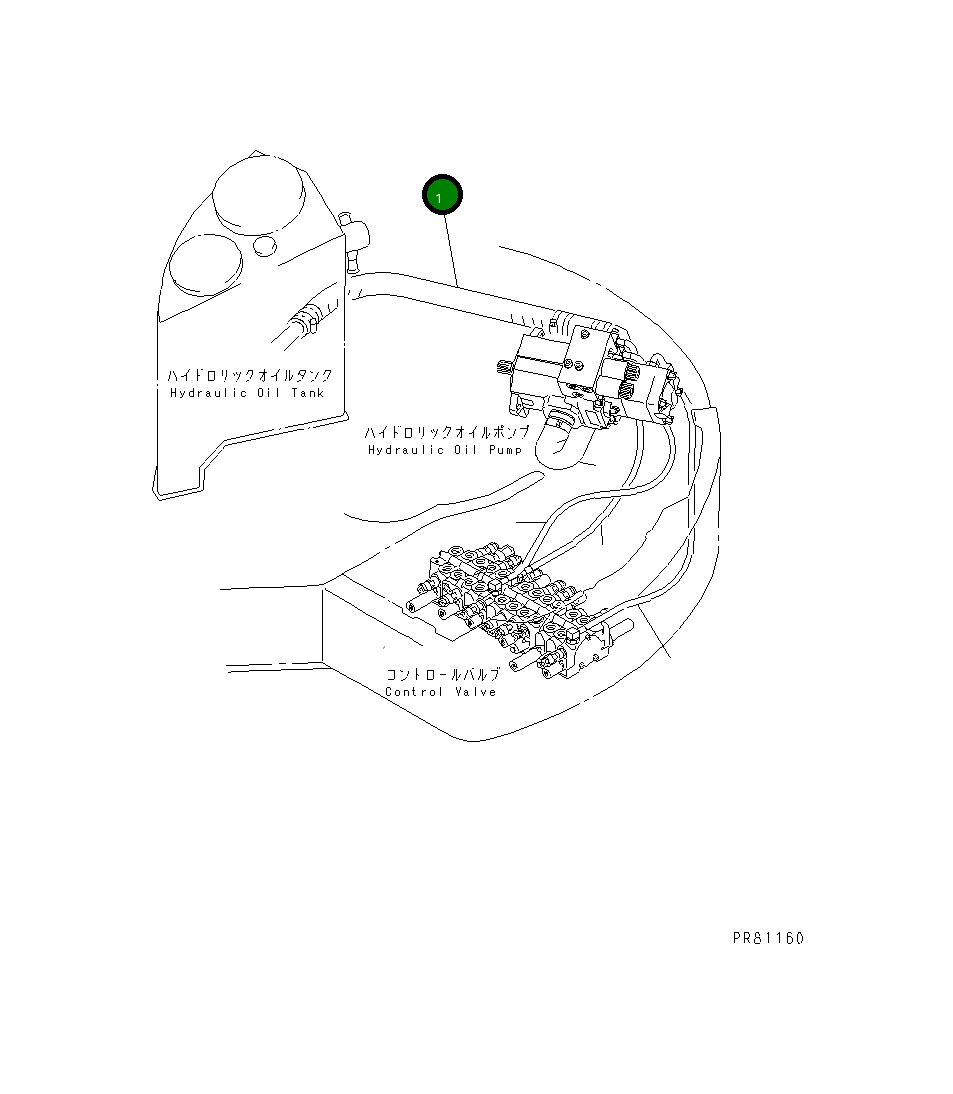 1

ハイドロリックオイルタンク
Hydraulic Oil Tank

ハイドロリックオイルポンプ
Hydraulic Oil Pump

コントロールバルブ
Control Valve

PR81160