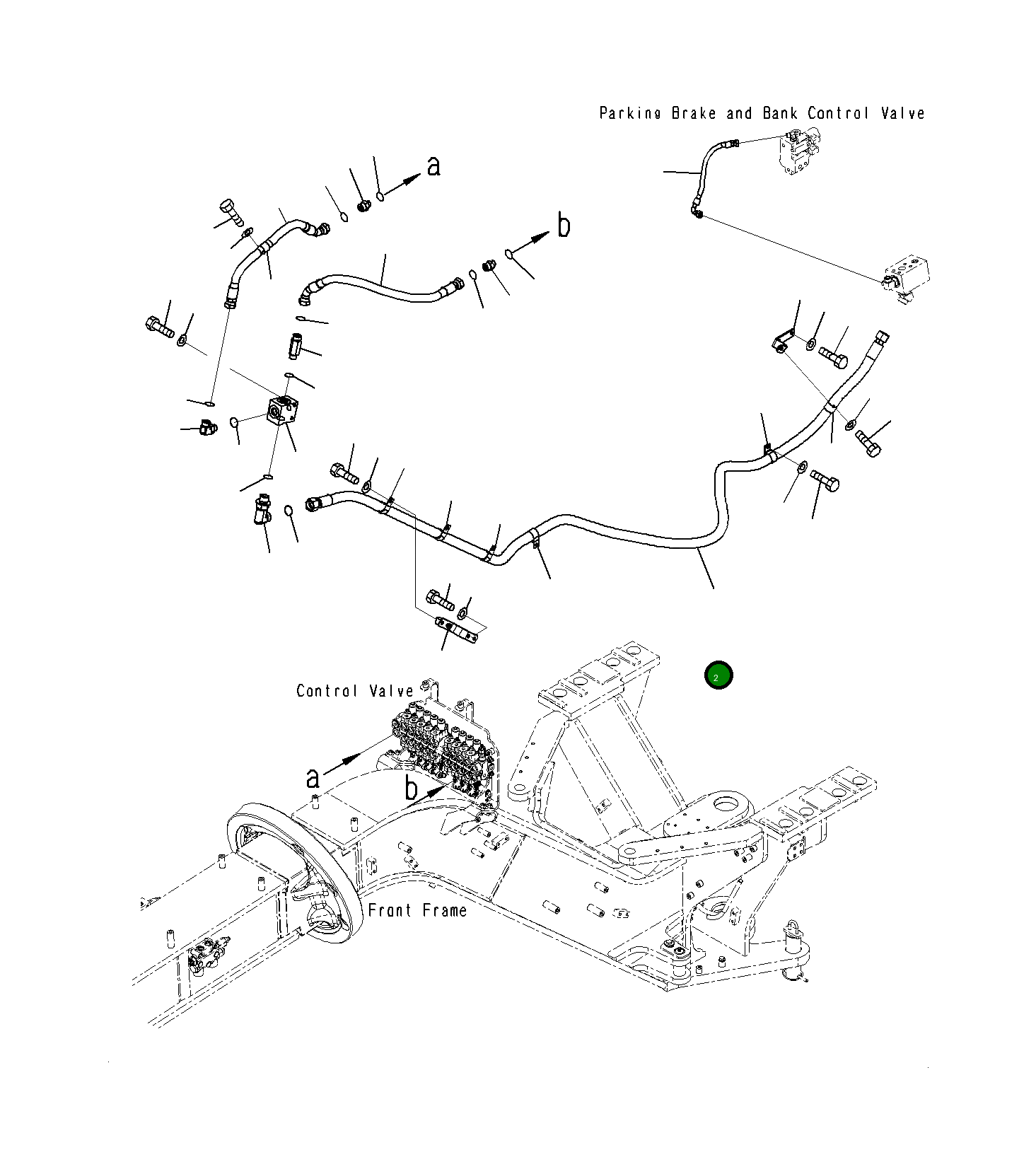 Parking Brake and Bank Control Valve

a

b

2

Control Valve

a

b

Front Frame