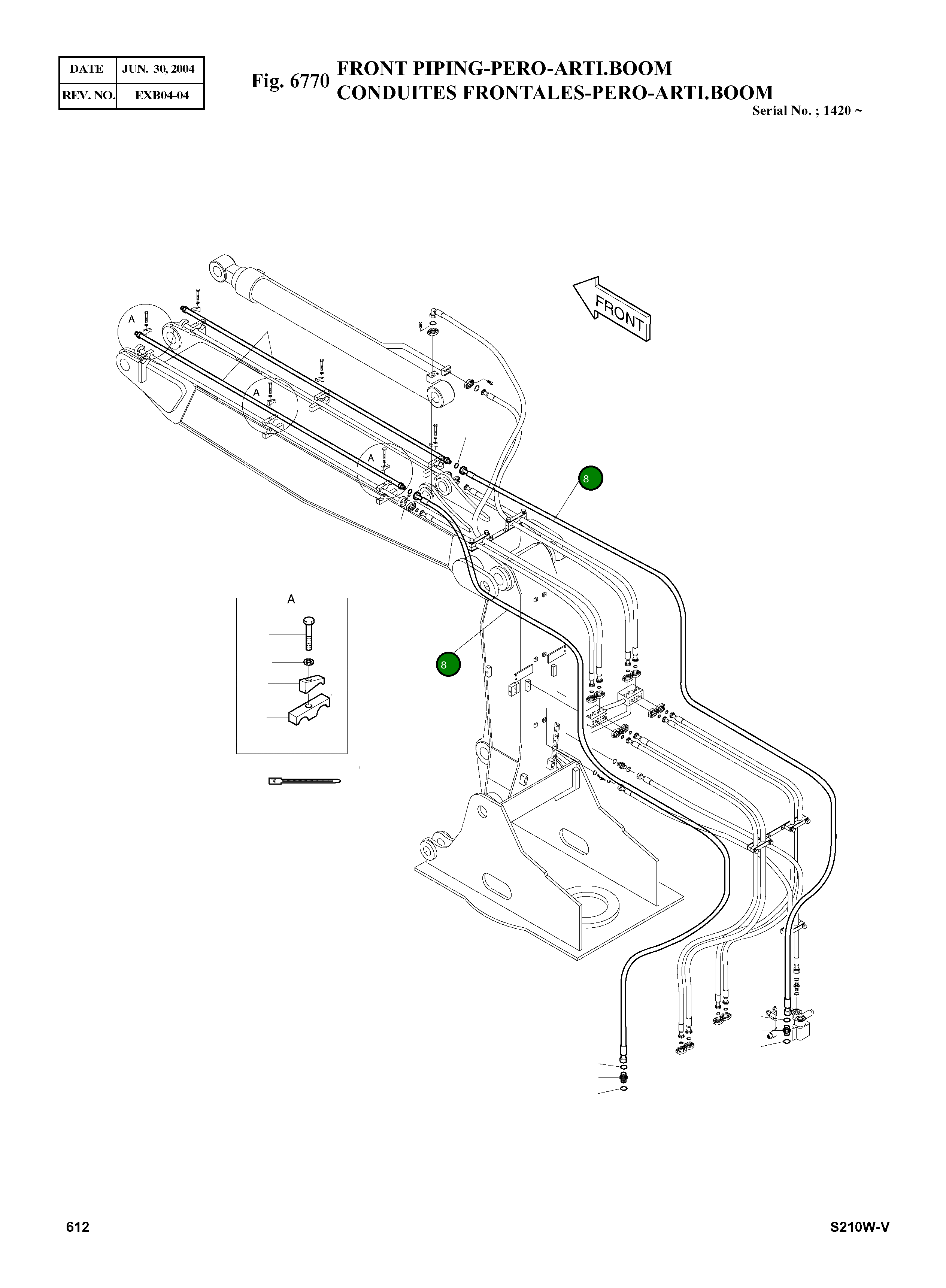 | DATE | JUN. 30, 2004 |
|---|---|
| REV. NO. | EXB04-04 |

Fig. 6770 FRONT PIPING-PERO-ARTI.BOOM
CONDUITES FRONTALES-PERO-ARTI.BOOM

Serial No. ; 1420 ~

FRONT

A

A

A

8

8

A

612

S210W-V