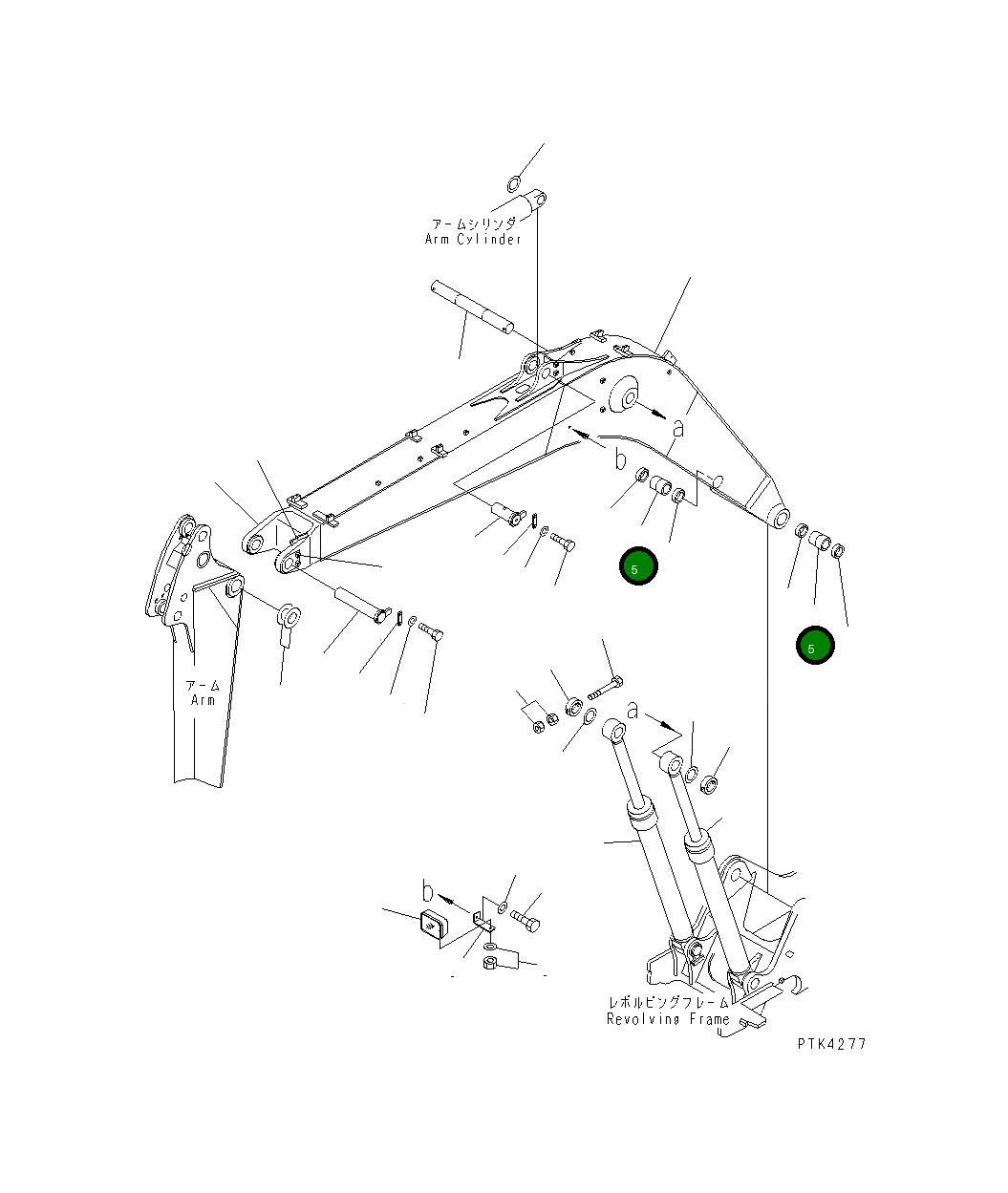 アームシリンダ
Arm Cylinder

a

b

5

5

アーム
Arm

a

b

レボルビングフレーム
Revolving Frame

PTK4277