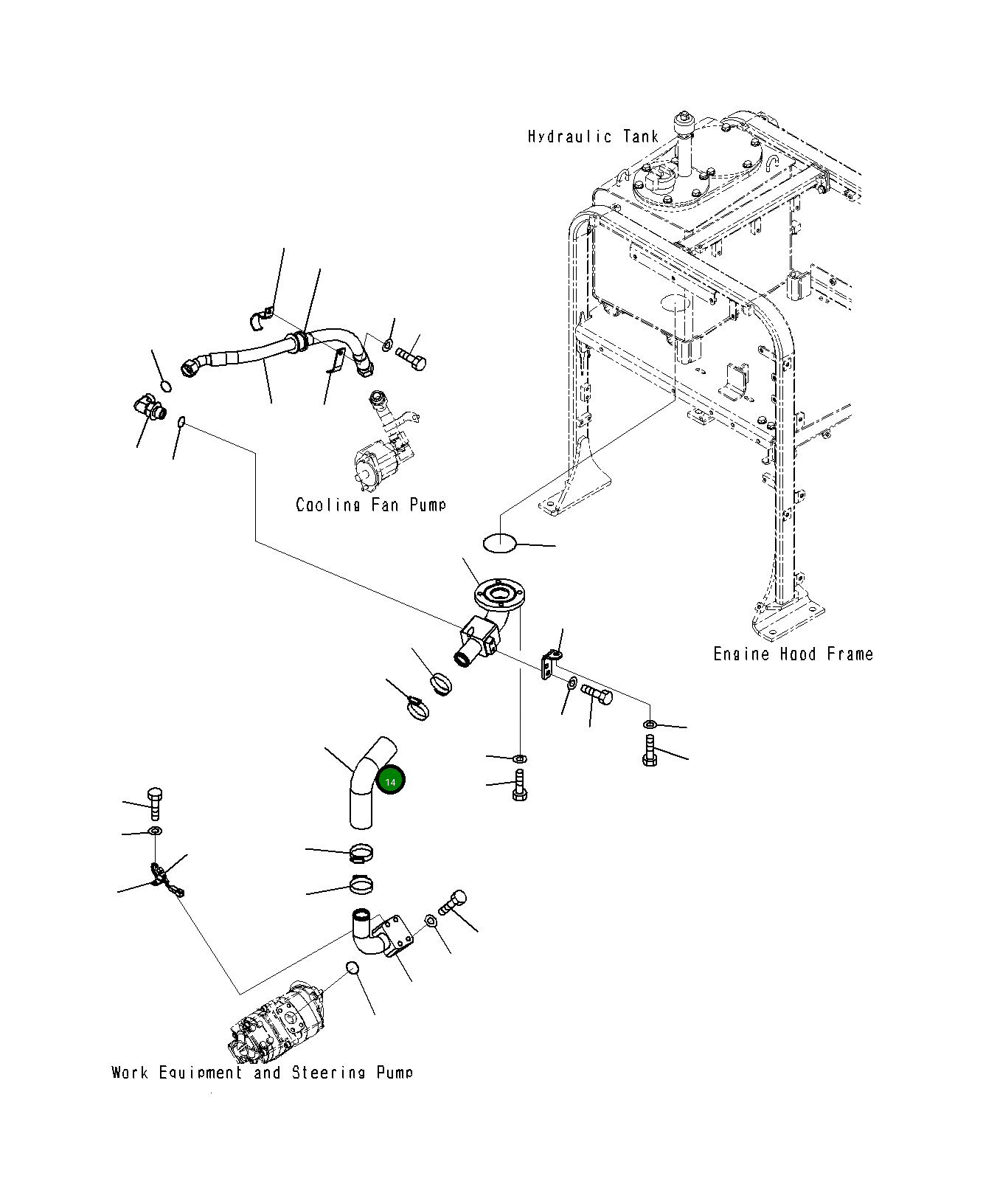 Hydraulic Tank

Cooling Fan Pump

Engine Hood Frame

14

Work Equipment and Steering Pump