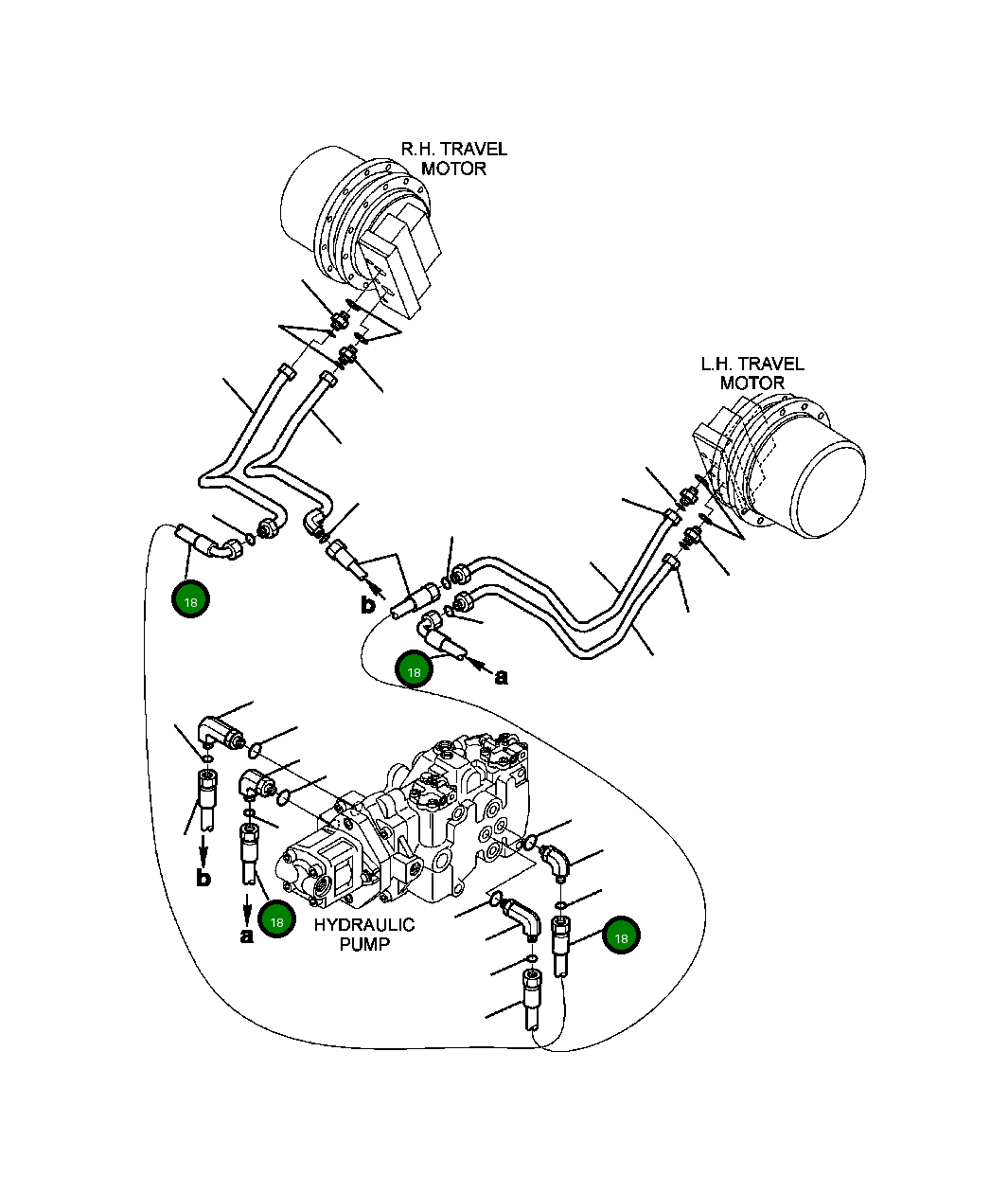 R.H. TRAVEL MOTOR

L.H. TRAVEL MOTOR

18

b

18

a

b

a

18

HYDRAULIC PUMP

18