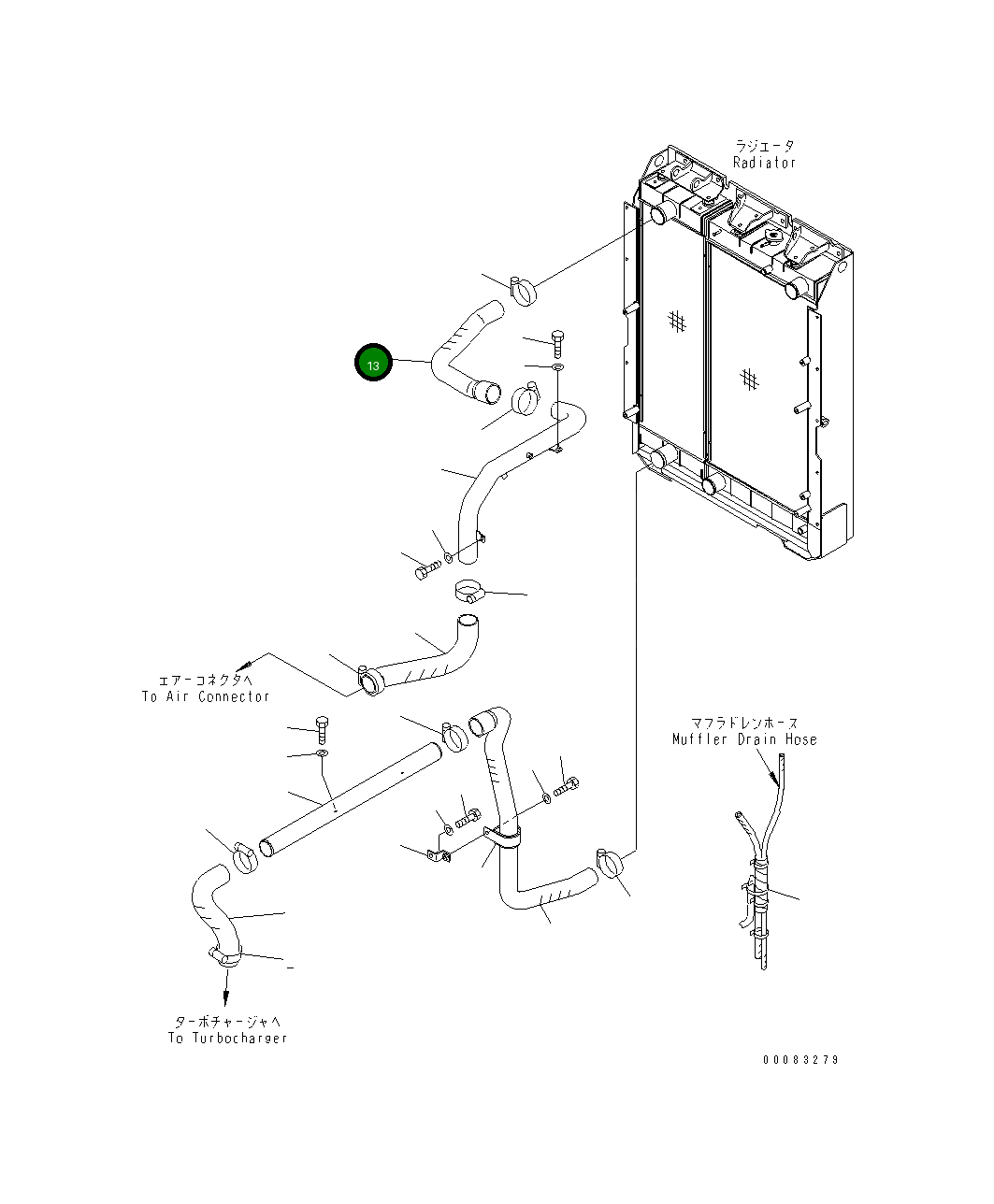 ラジエータ
Radiator

13

エアーコネクタへ
To Air Connector

マフラドレンホース
Muffler Drain Hose

ターボチャージャへ
To Turbocharger

00083279