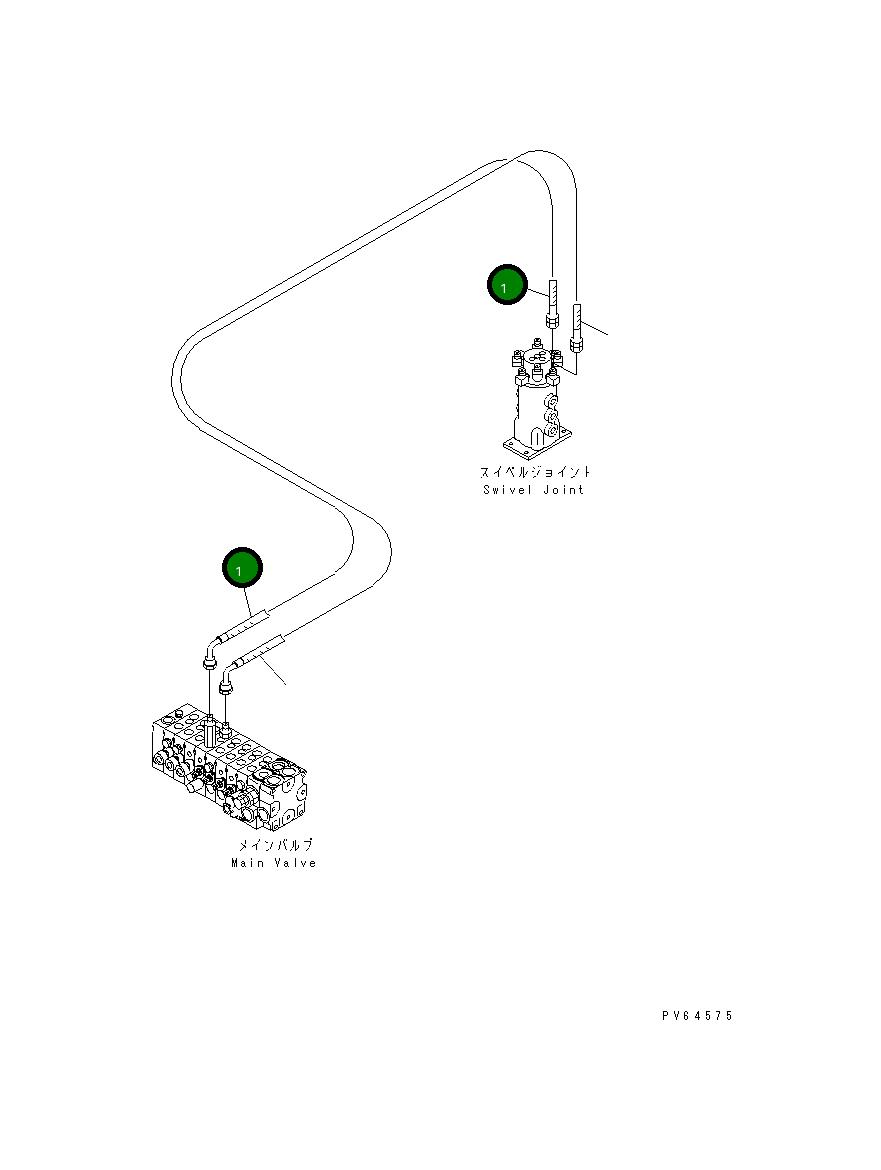 1

スイベルジョイント
Swivel Joint

1

メインバルブ
Main Valve

PV64575