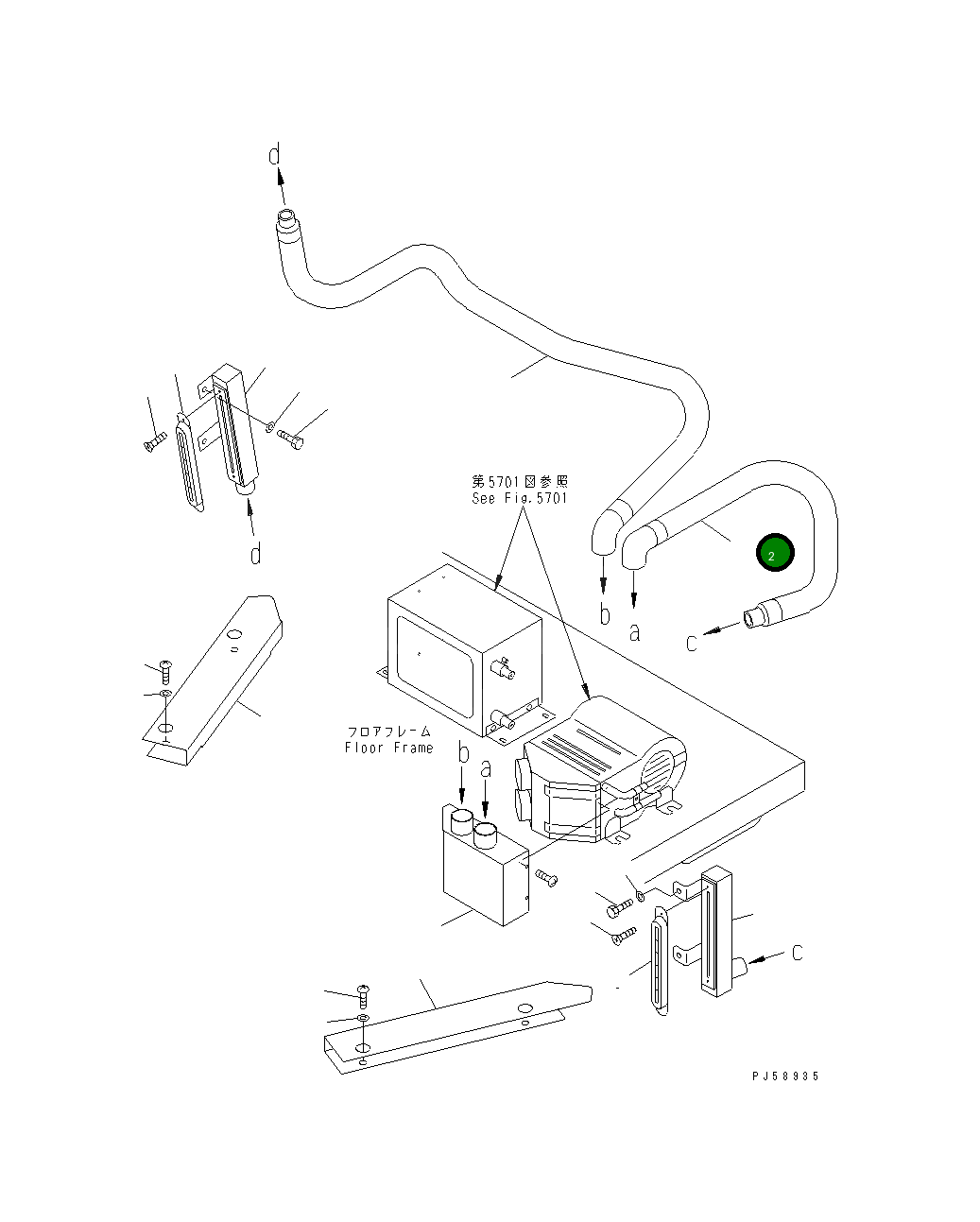 d

d

第5701図参照
See Fig.5701

2

b
a
c

フロアフレーム
Floor Frame

b
a

c

PJ58935