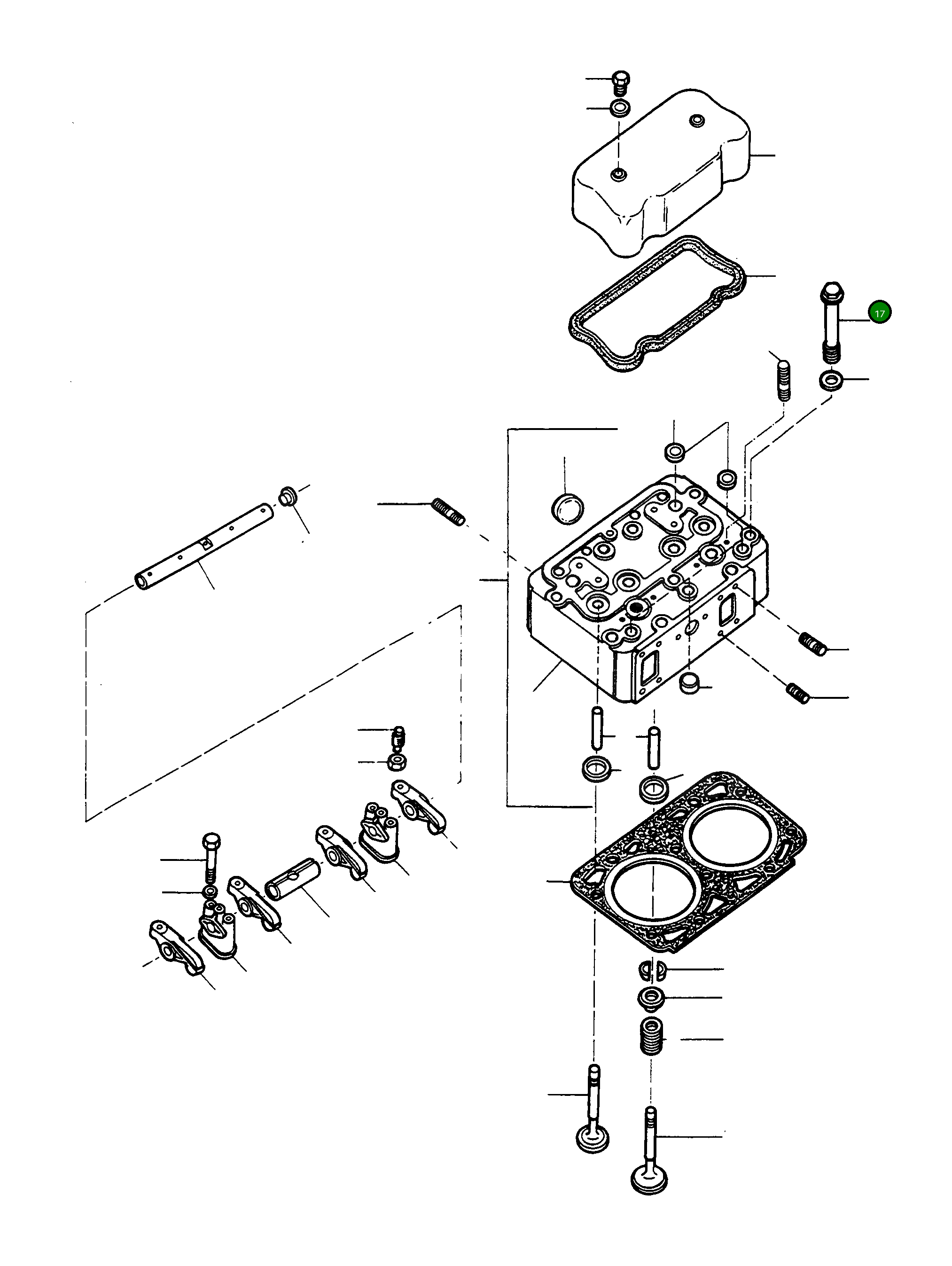 17