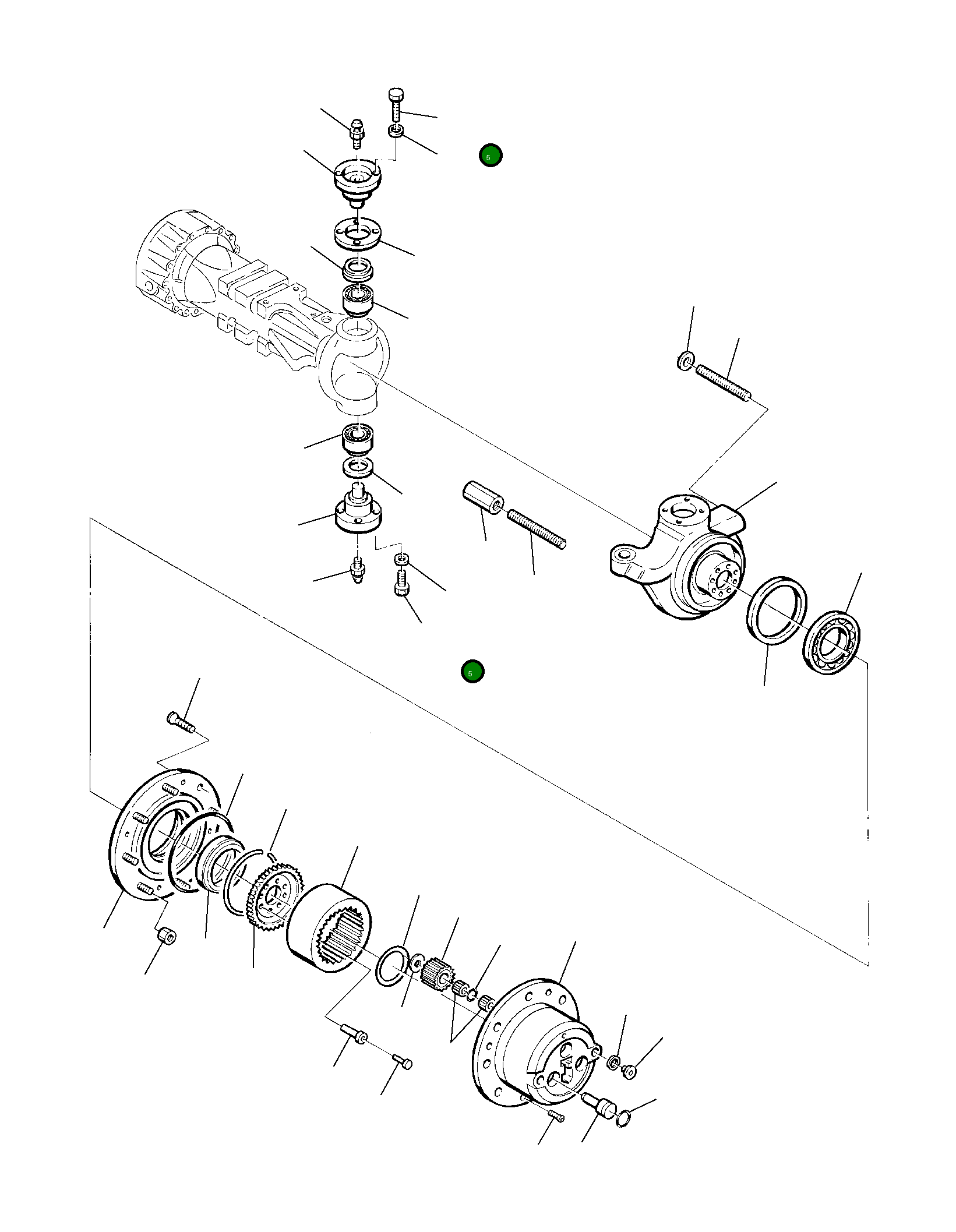 5

5