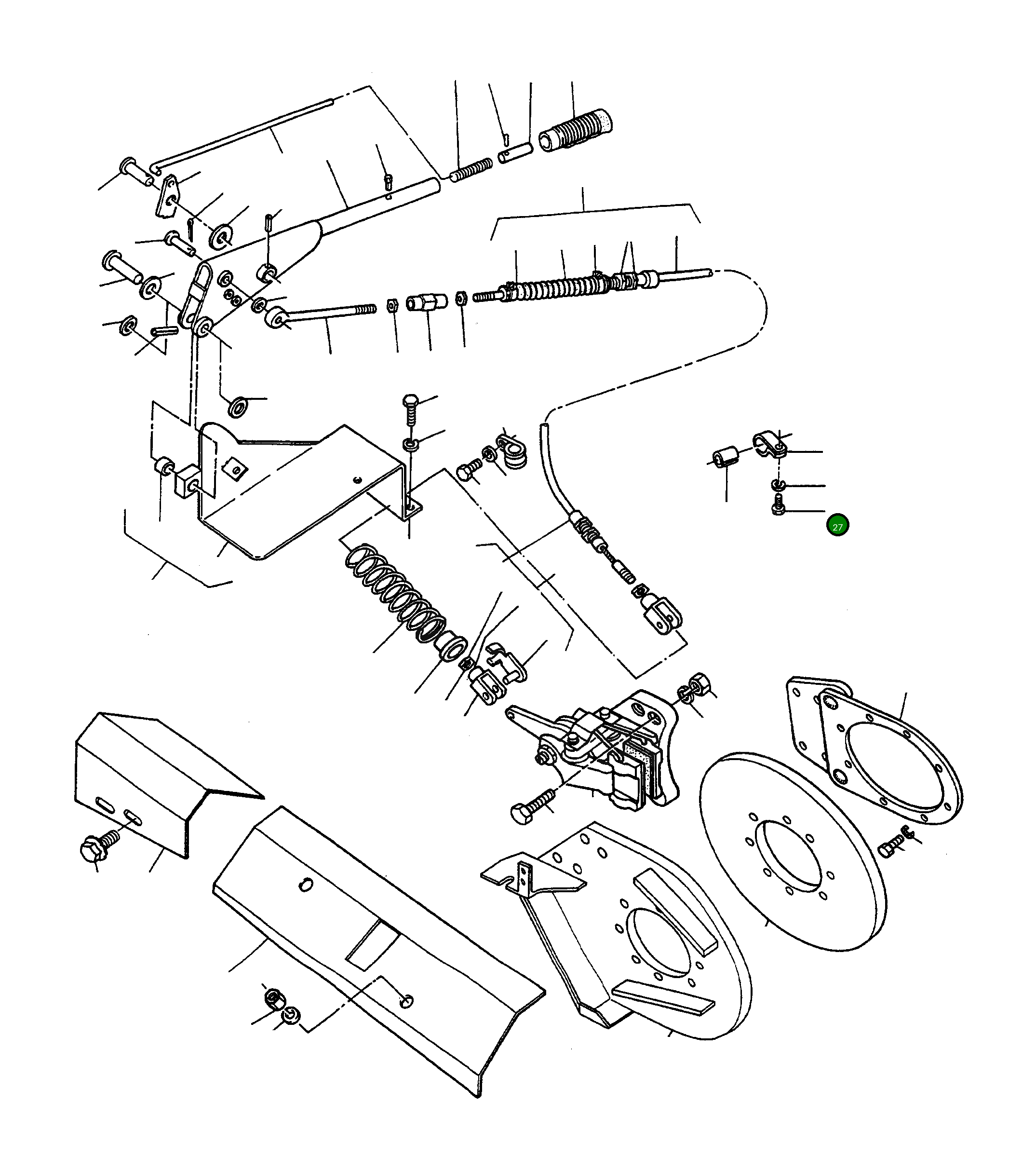 27