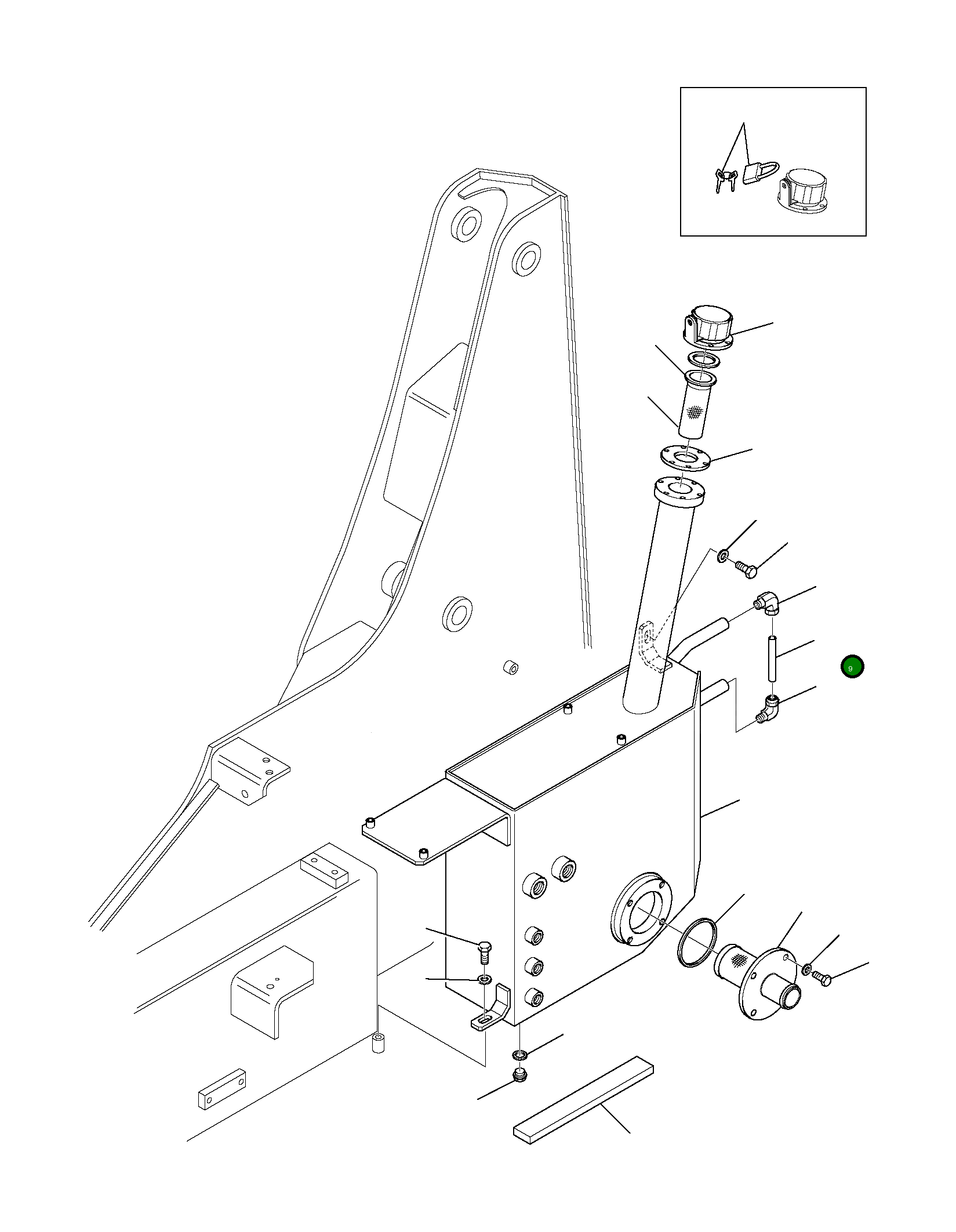 9