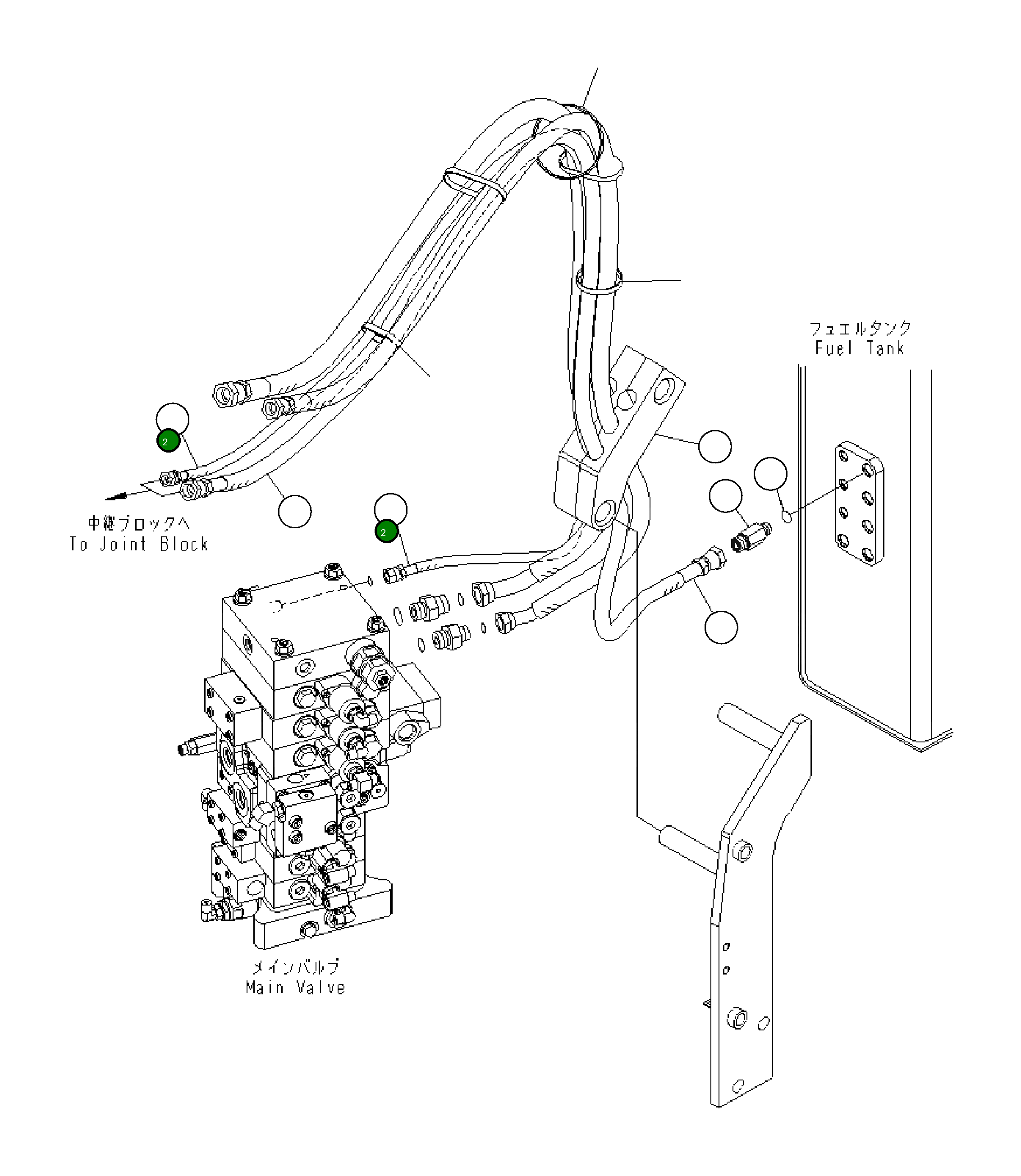 フュエルタンク
Fuel Tank

2

中継ブロックへ
To Joint Block

2

メインバルブ
Main Valve