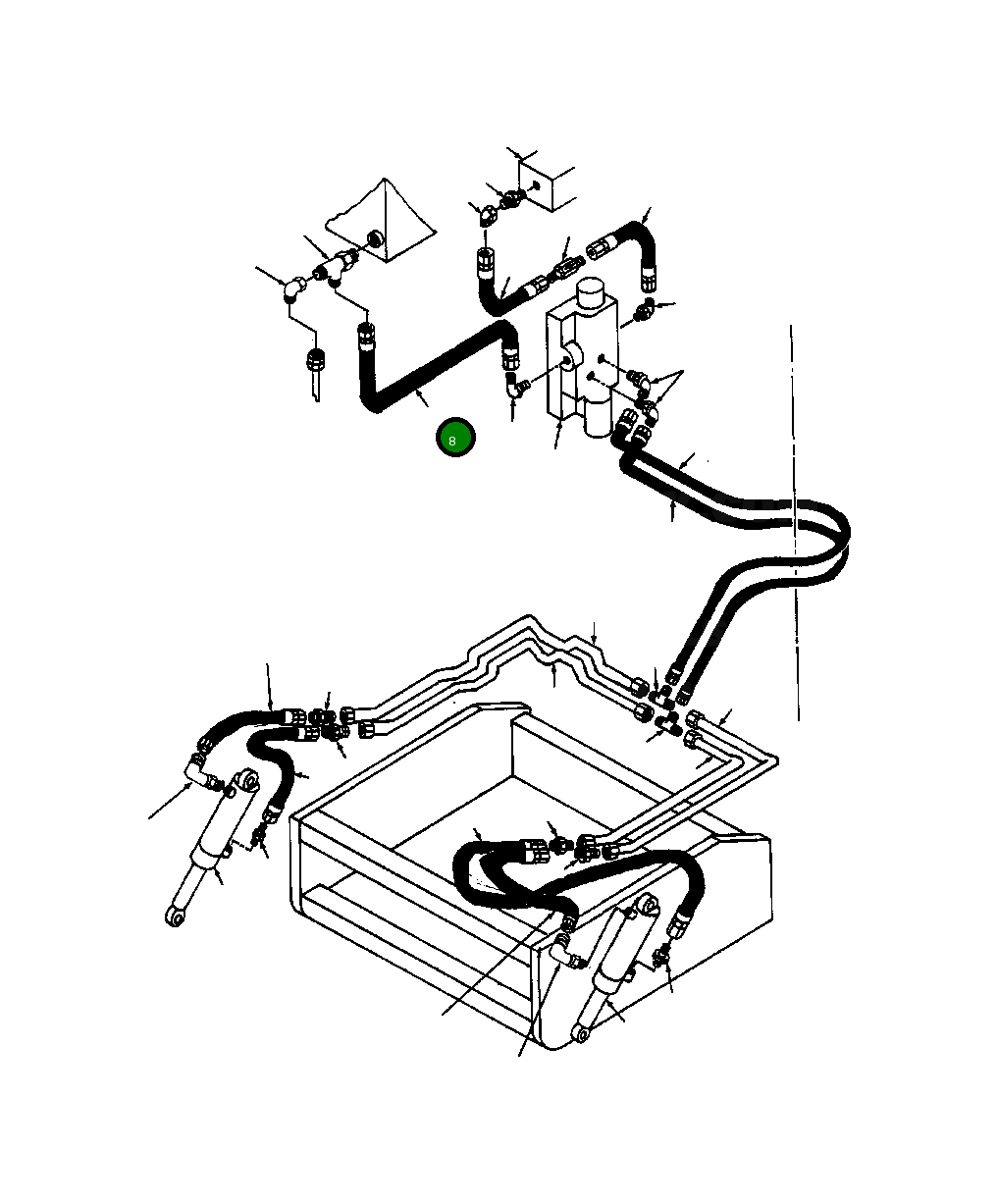 8