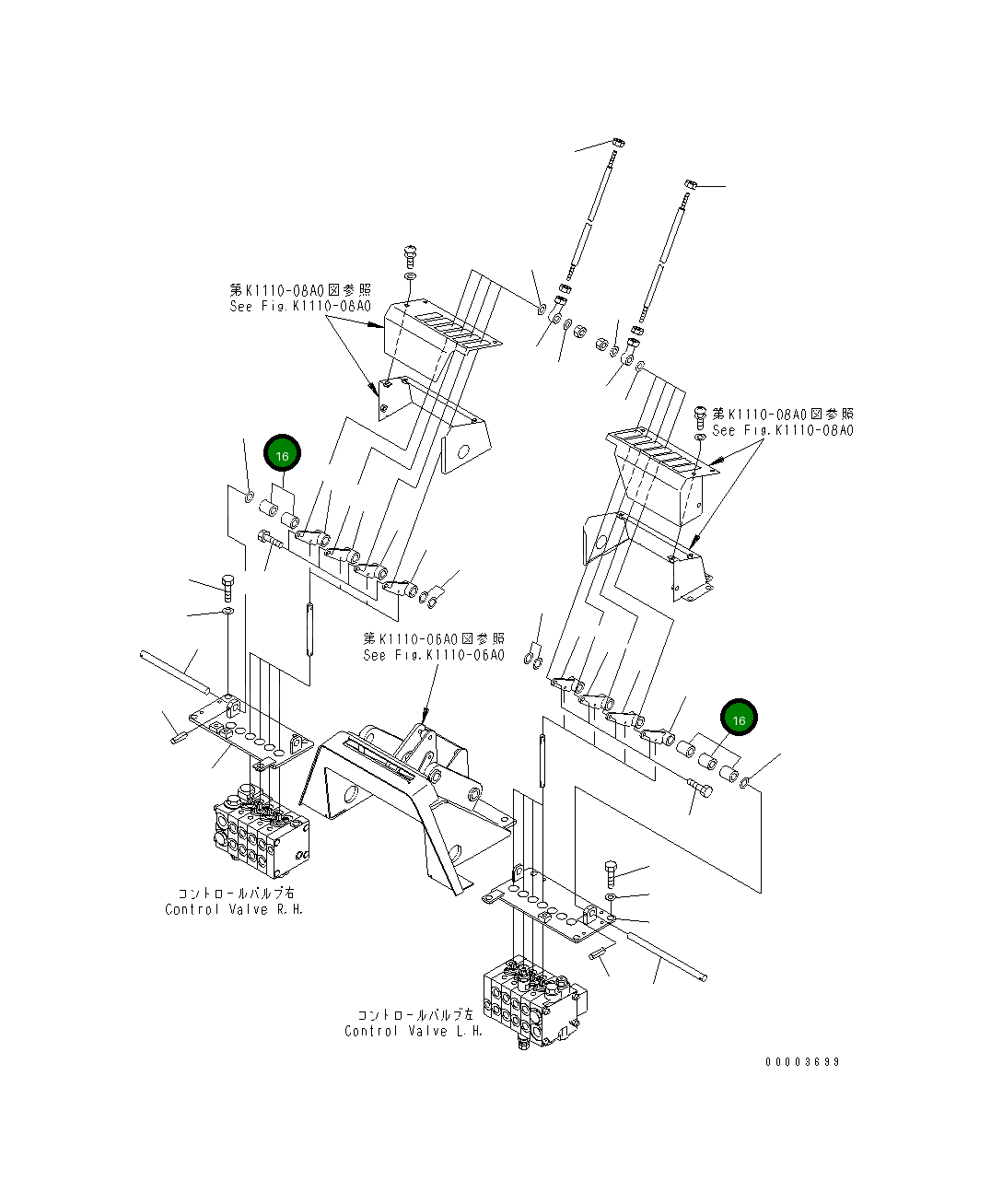 第K1110-08A0図参照
See Fig.K1110-08A0

第K1110-08A0図参照
See Fig.K1110-08A0

16

第K1110-06A0図参照
See Fig.K1110-06A0

16

コントロールバルブ右
Control Valve R.H.

コントロールバルブ左
Control Valve L.H.

00003699