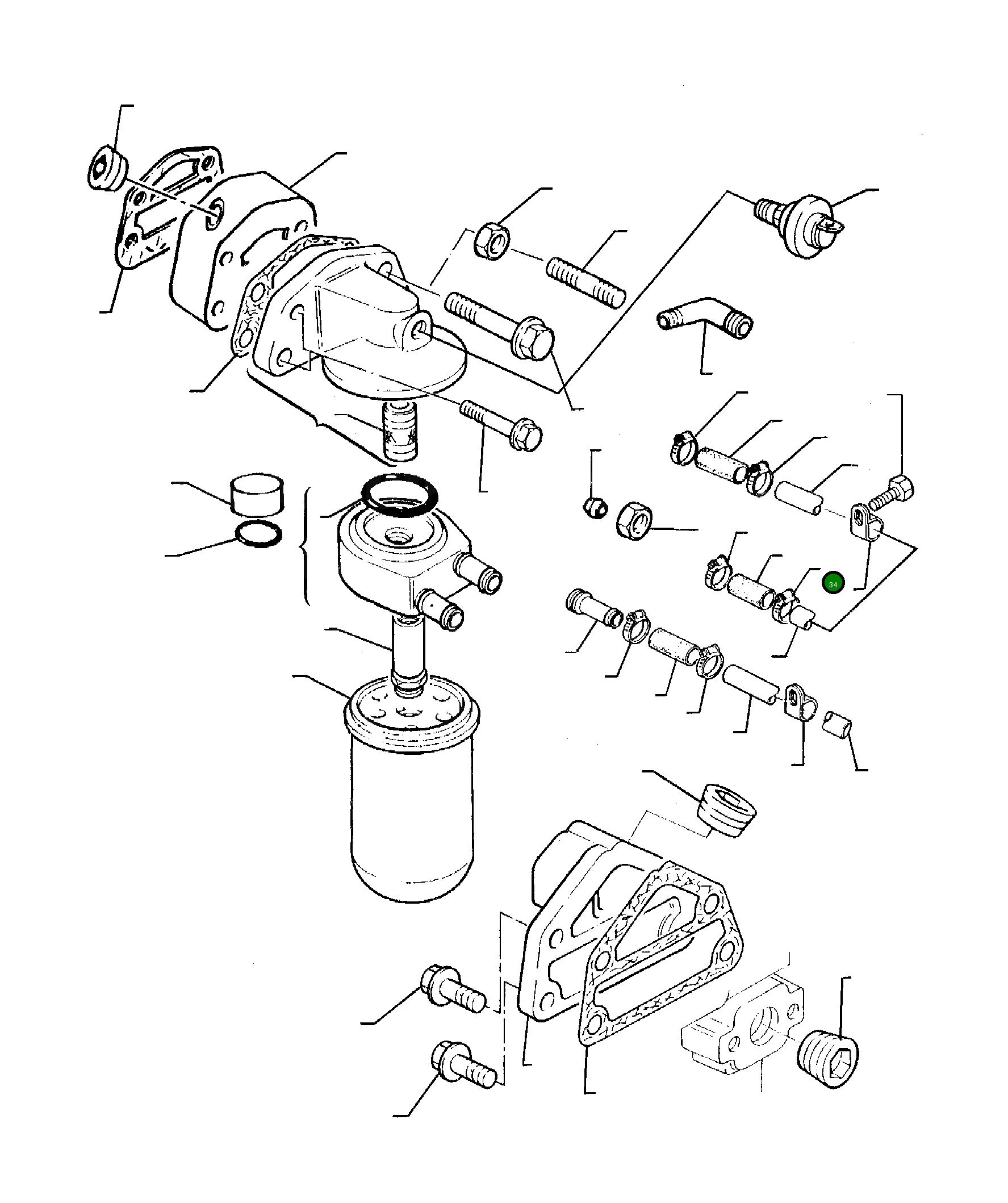 34