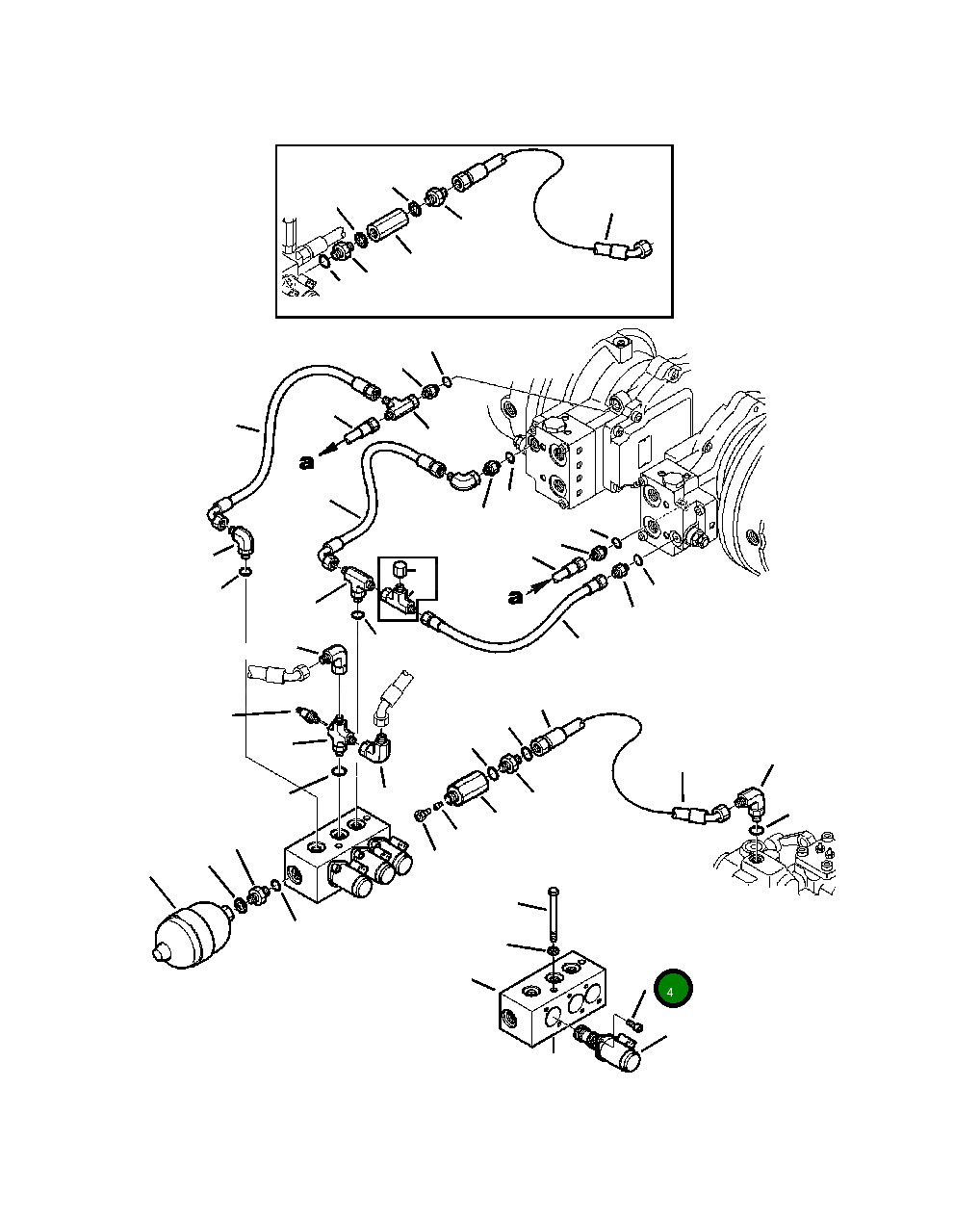 a

a

4